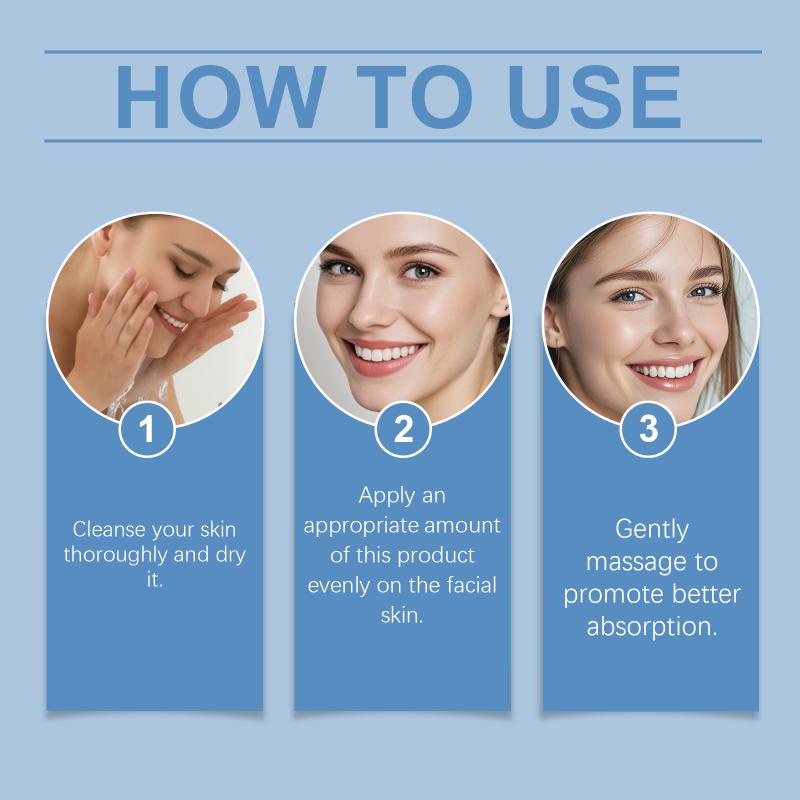 HOW TO USE

1

Cleanse your skin thoroughly and dry it.

2

Apply an appropriate amount of this product evenly on the facial skin.

3

Gently massage to promote better absorption.