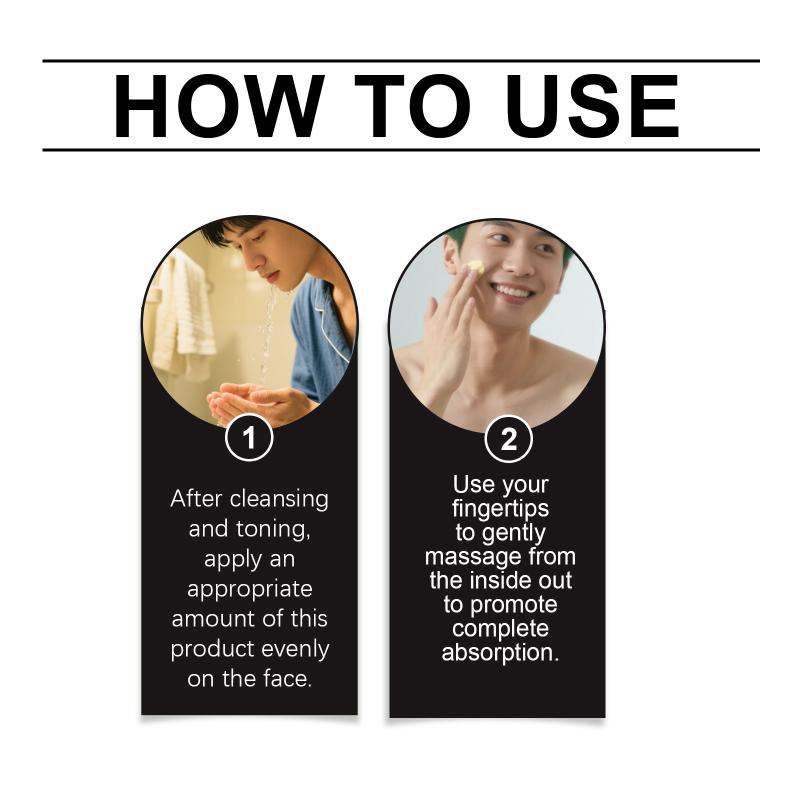 HOW TO USE

1

After cleansing and toning, apply an appropriate amount of this product evenly on the face.

2

Use your fingertips to gently massage from the inside out to promote complete absorption.