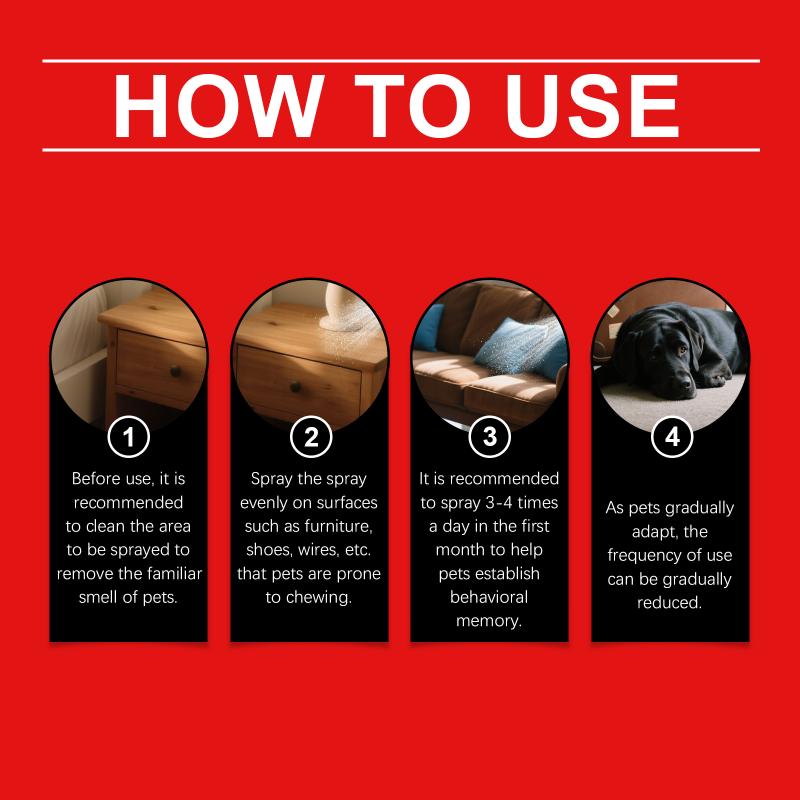 HOW TO USE

1
Before use, it is recommended to clean the area to be sprayed to remove the familiar smell of pets.

2
Spray the spray evenly on surfaces such as furniture, shoes, wires, etc. that pets are prone to chewing.

3
It is recommended to spray 3-4 times a day in the first month to help pets establish behavioral memory.

4
As pets gradually adapt, the frequency of use can be gradually reduced.