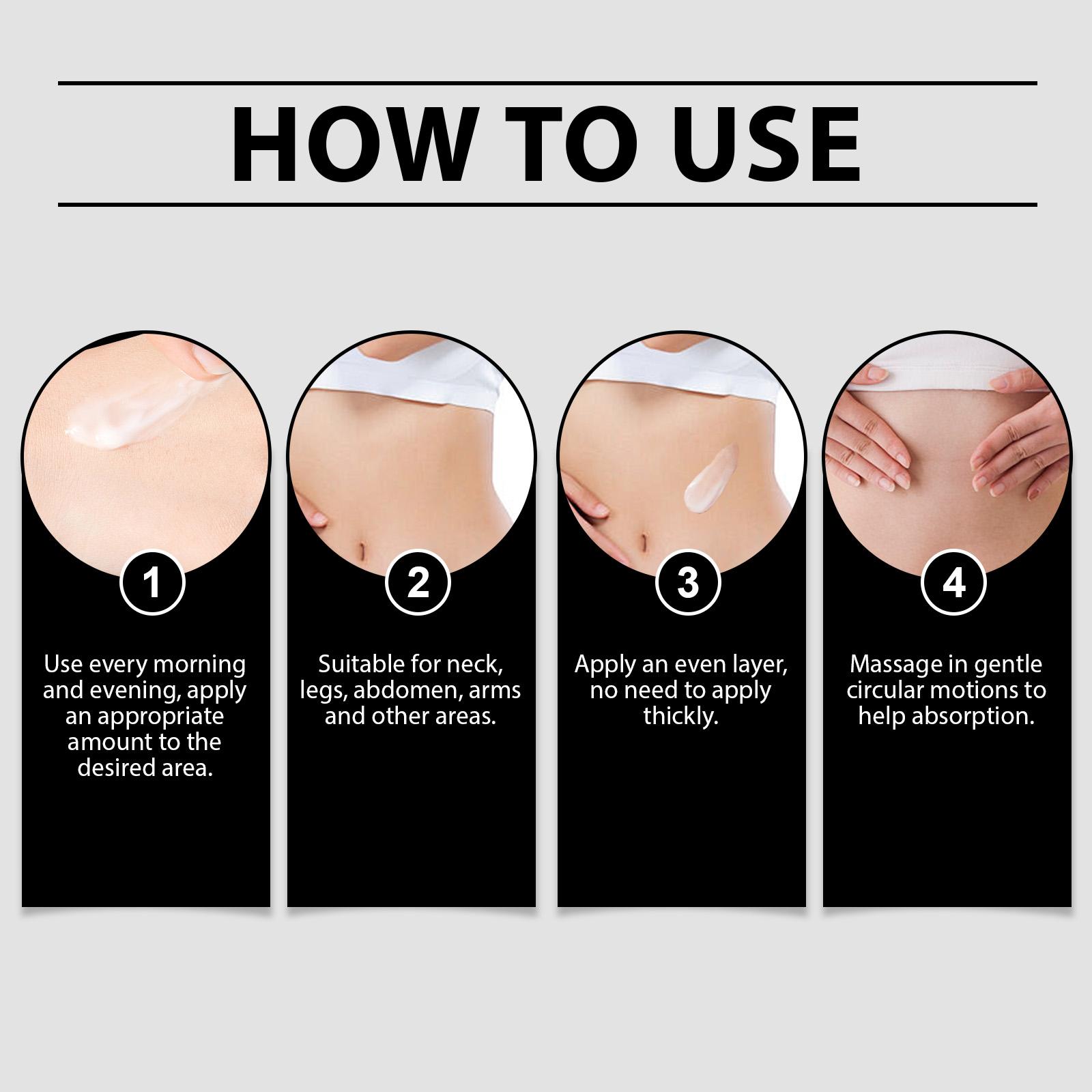 HOW TO USE

1

Use every morning and evening, apply an appropriate amount to the desired area.

2

Suitable for neck, legs, abdomen, arms and other areas.

3

Apply an even layer, no need to apply thickly.

4

Massage in gentle circular motions to help absorption.