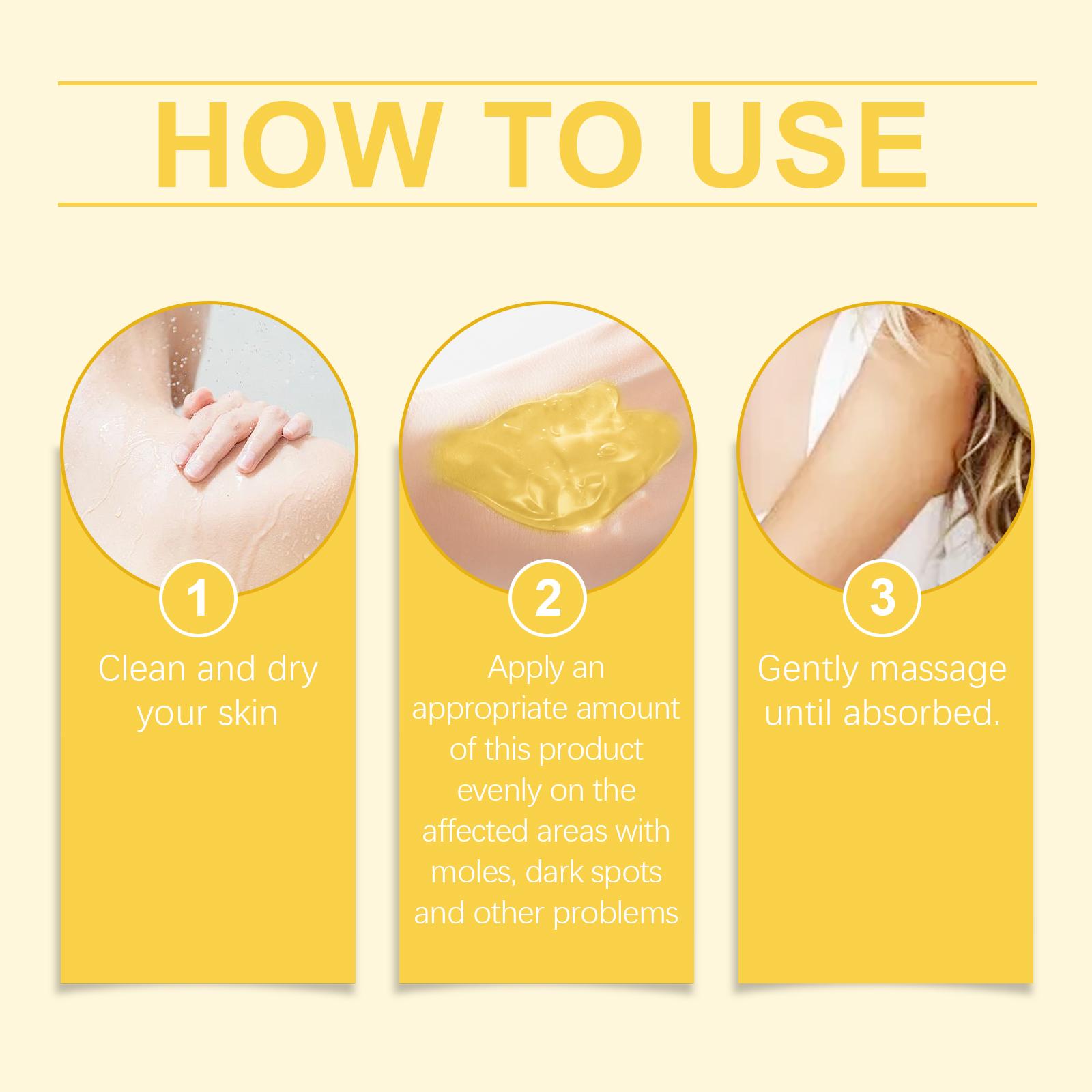 HOW TO USE

1
Clean and dry your skin

2
Apply an appropriate amount of this product evenly on the affected areas with moles, dark spots and other problems

3
Gently massage until absorbed.