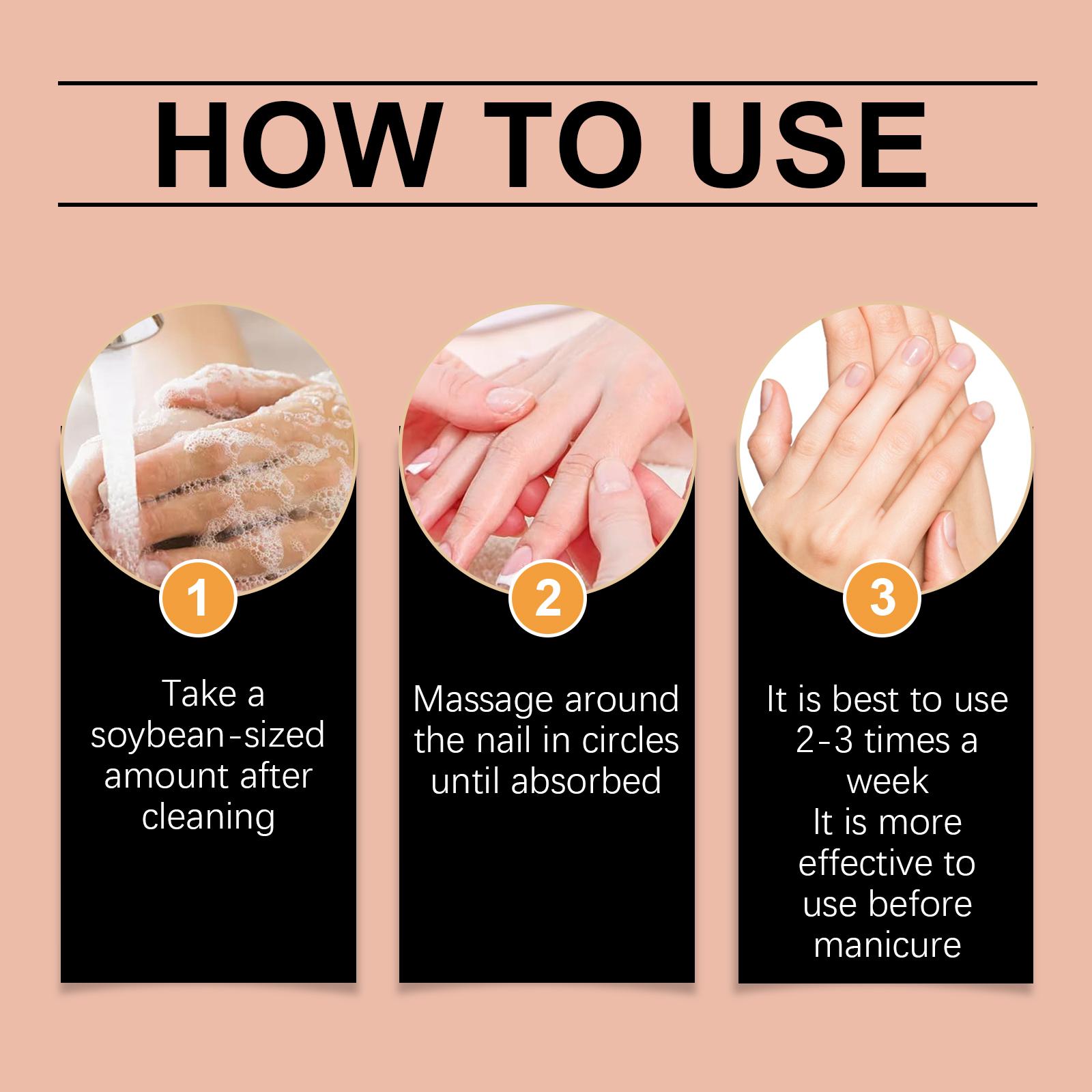 HOW TO USE

1

Take a soybean-sized amount after cleaning

2

Massage around the nail in circles until absorbed

3

It is best to use 2-3 times a week
It is more effective to use before manicure