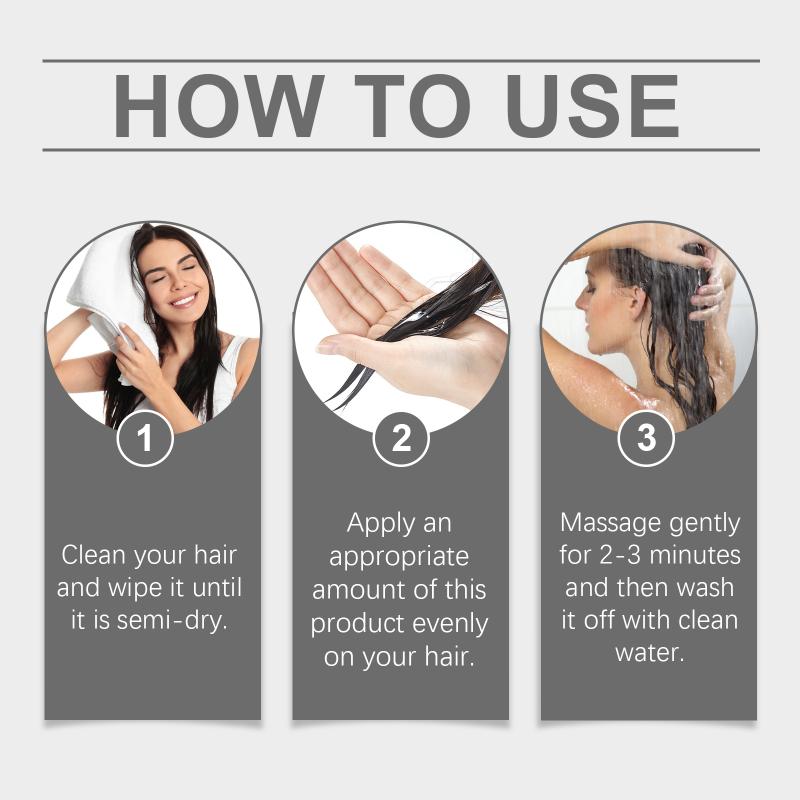 HOW TO USE

1

Clean your hair and wipe it until it is semi-dry.

2

Apply an appropriate amount of this product evenly on your hair.

3

Massage gently for 2-3 minutes and then wash it off with clean water.