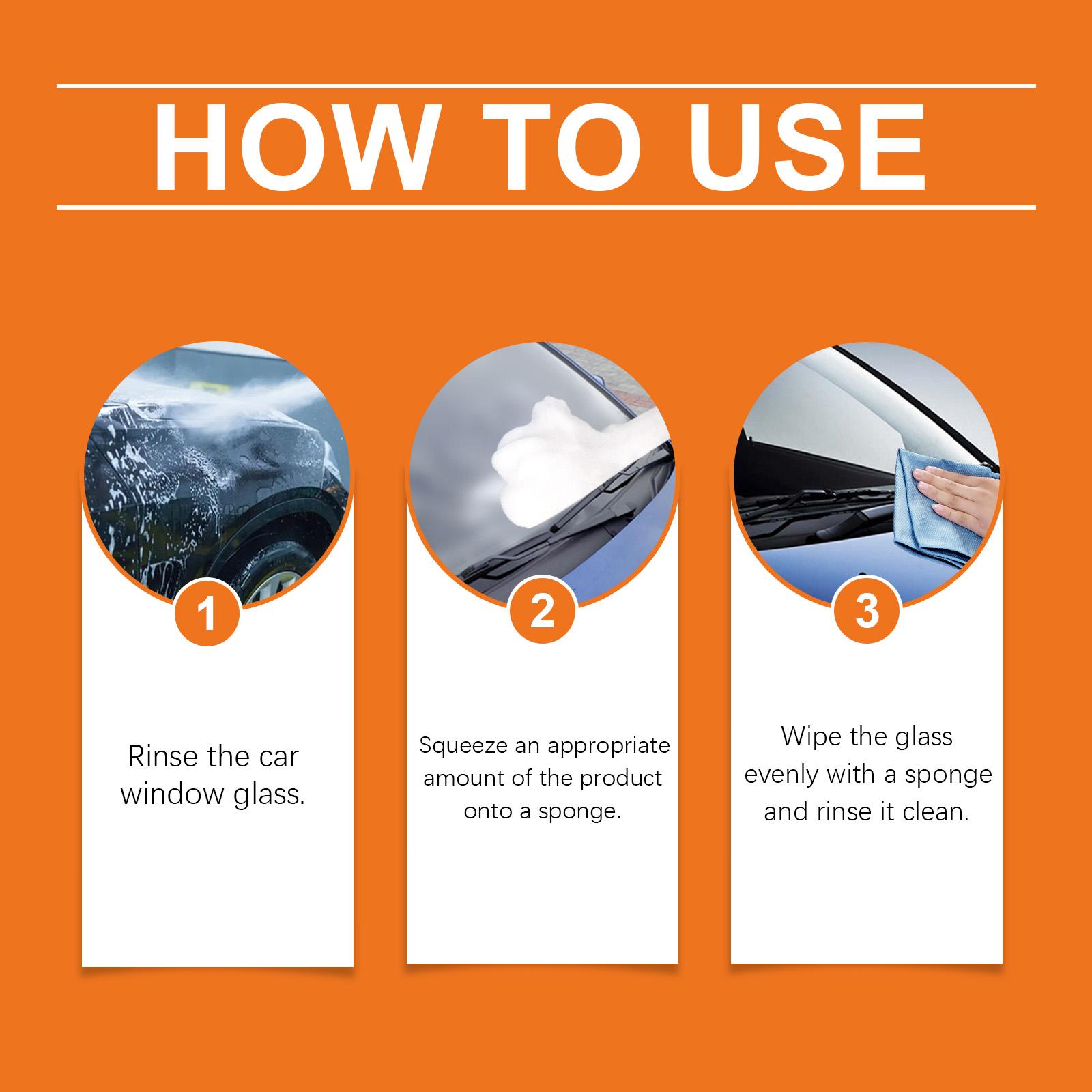 HOW TO USE

1

Rinse the car window glass.

2

Squeeze an appropriate amount of the product onto a sponge.

3

Wipe the glass evenly with a sponge and rinse it clean.