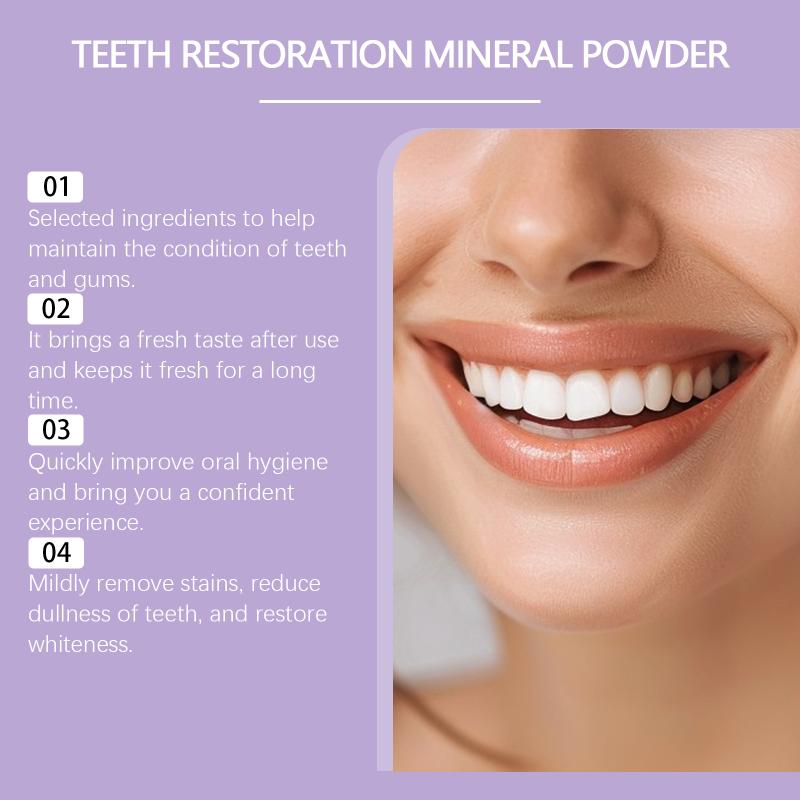 TEETH RESTORATION MINERAL POWDER

01
Selected ingredients to help maintain the condition of teeth and gums.

02
It brings a fresh taste after use and keeps it fresh for a long time.

03
Quickly improve oral hygiene and bring you a confident experience.

04
Mildly remove stains, reduce dullness of teeth, and restore whiteness.