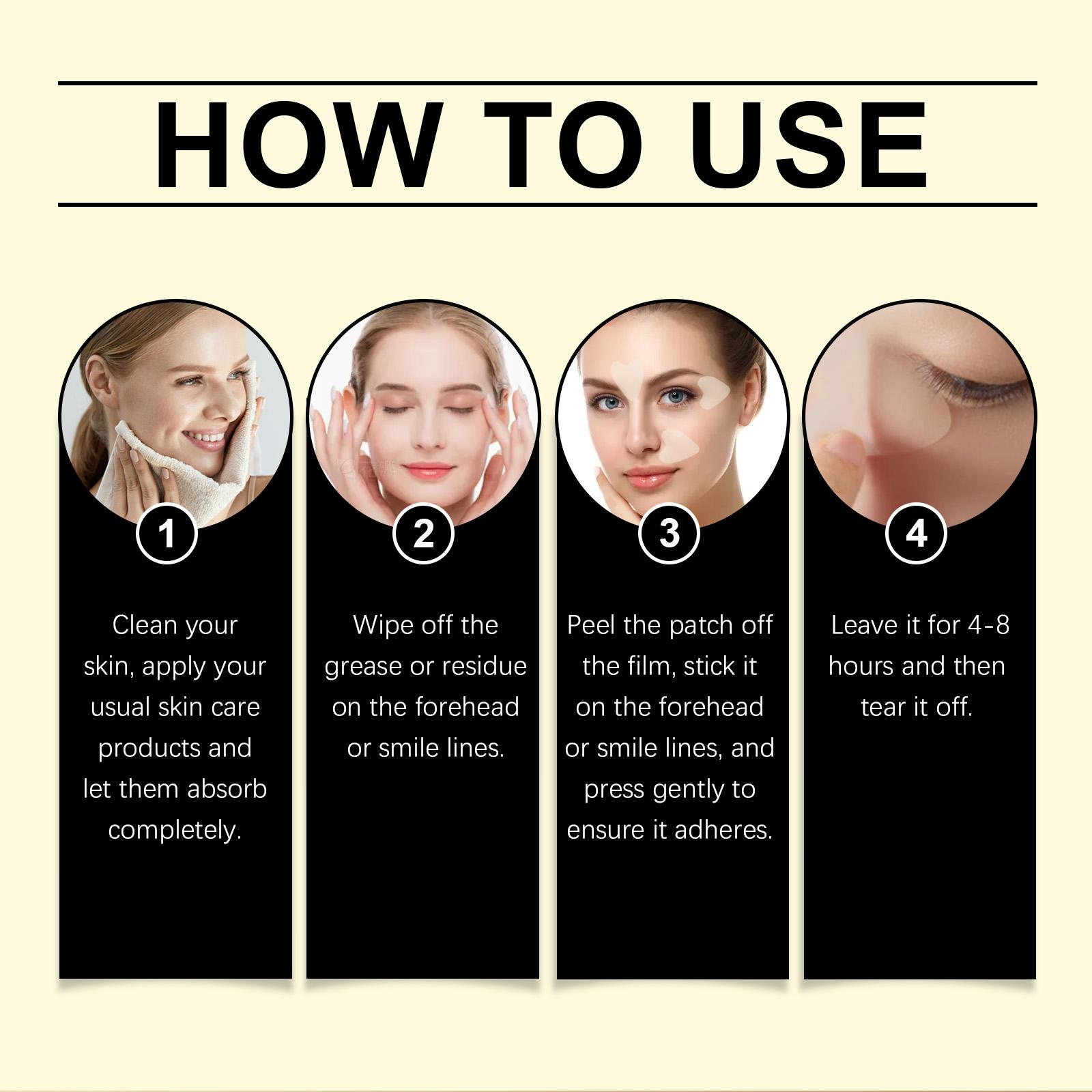 HOW TO USE

1

Clean your skin, apply your usual skin care products and let them absorb completely.

2

Wipe off the grease or residue on the forehead or smile lines.

3

Peel the patch off the film, stick it on the forehead or smile lines, and press gently to ensure it adheres.

4

Leave it for 4-8 hours and then tear it off.