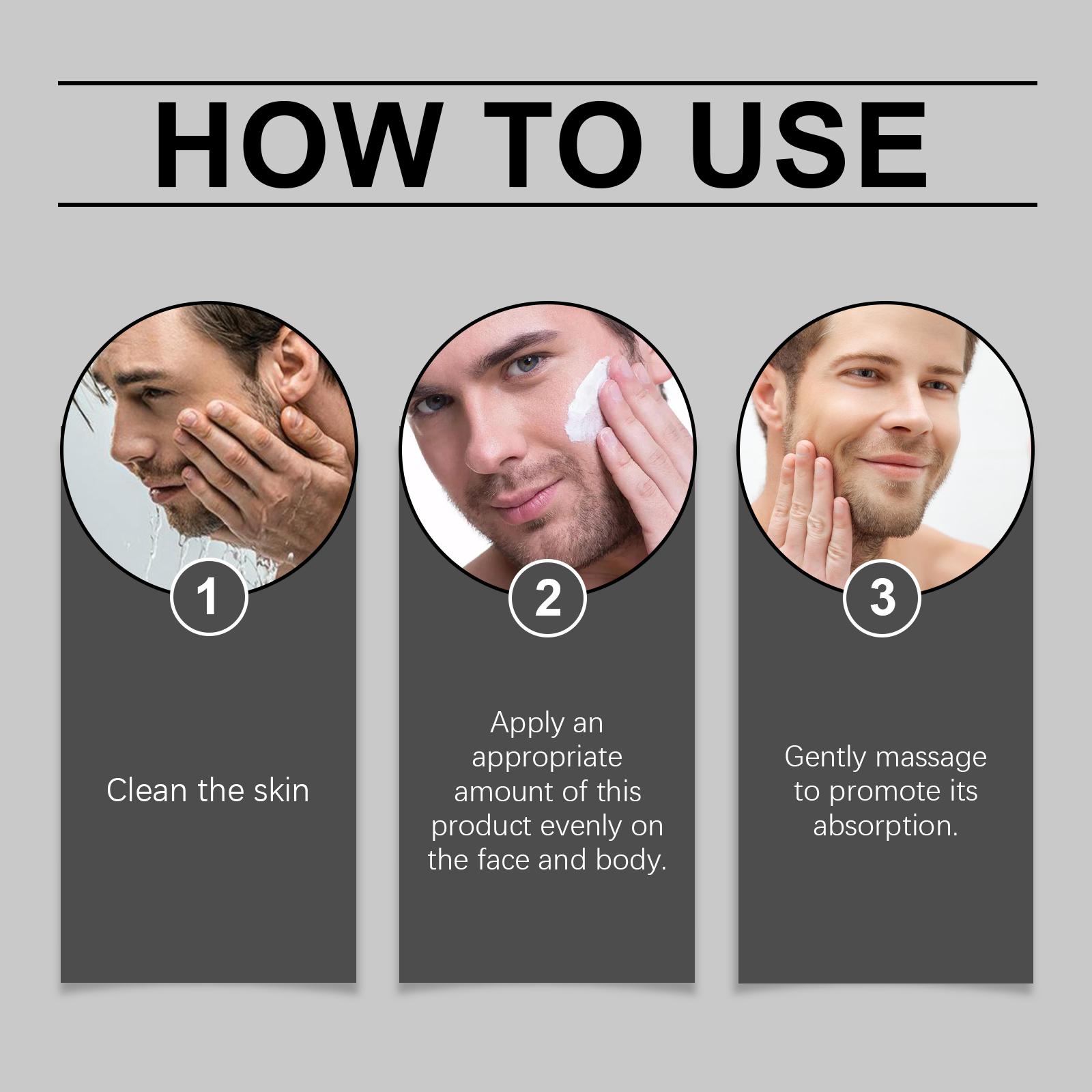 HOW TO USE

1

Clean the skin

2

Apply an appropriate amount of this product evenly on the face and body.

3

Gently massage to promote its absorption.