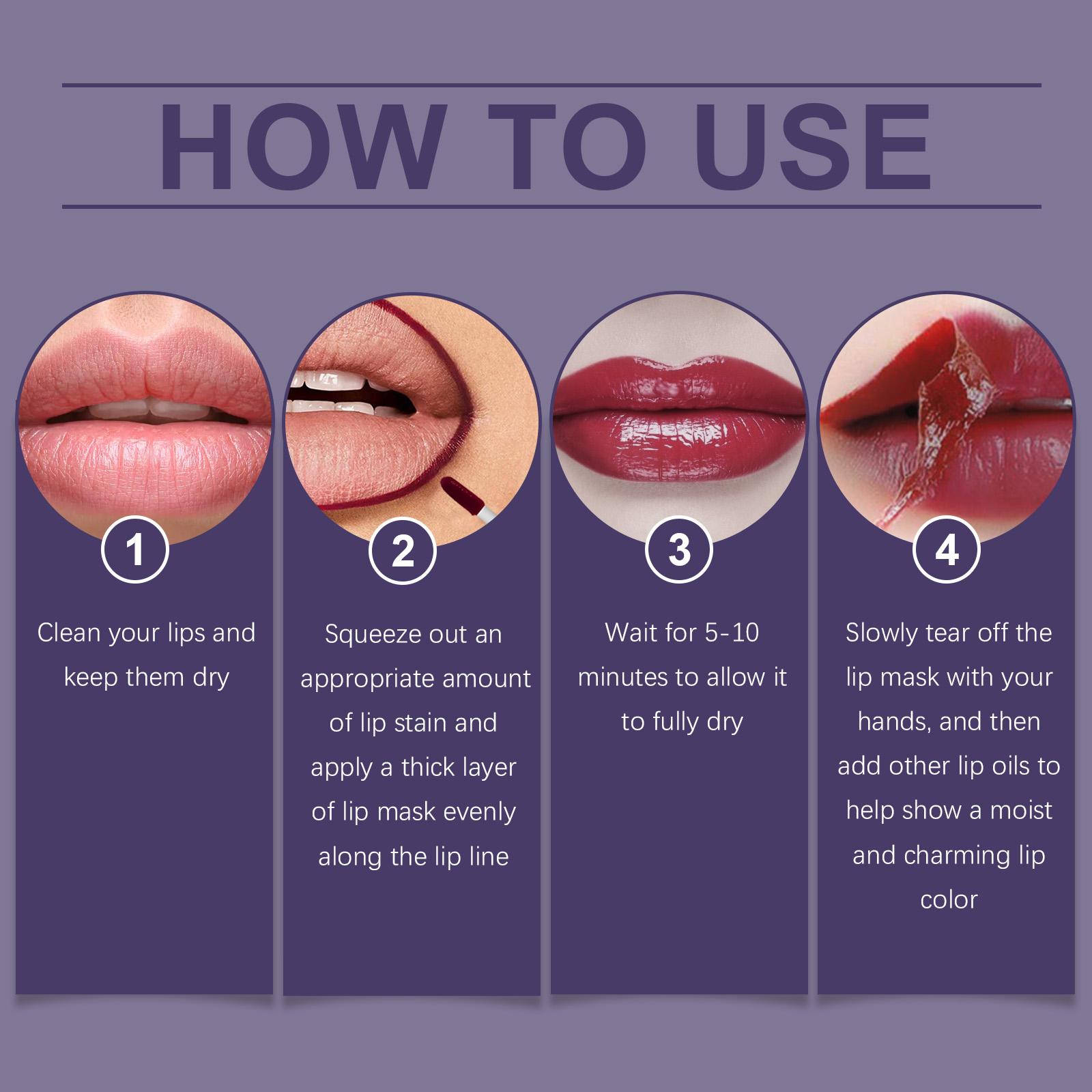 HOW TO USE

1

Clean your lips and keep them dry

2

Squeeze out an appropriate amount of lip stain and apply a thick layer of lip mask evenly along the lip line

3

Wait for 5-10 minutes to allow it to fully dry

4

Slowly tear off the lip mask with your hands, and then add other lip oils to help show a moist and charming lip color