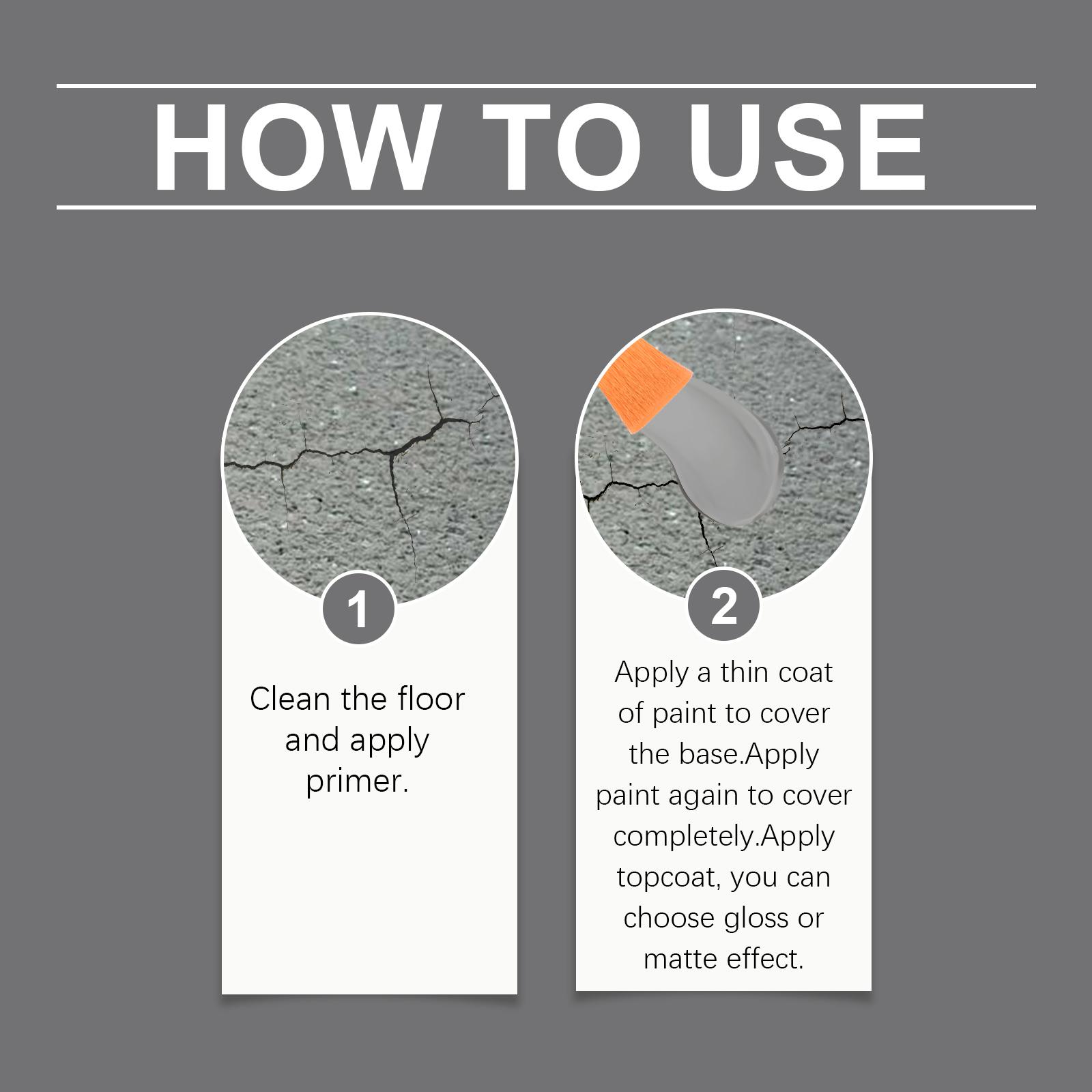 HOW TO USE

1

Clean the floor and apply primer.

2

Apply a thin coat of paint to cover the base.Apply paint again to cover completely.Apply topcoat, you can choose gloss or matte effect.