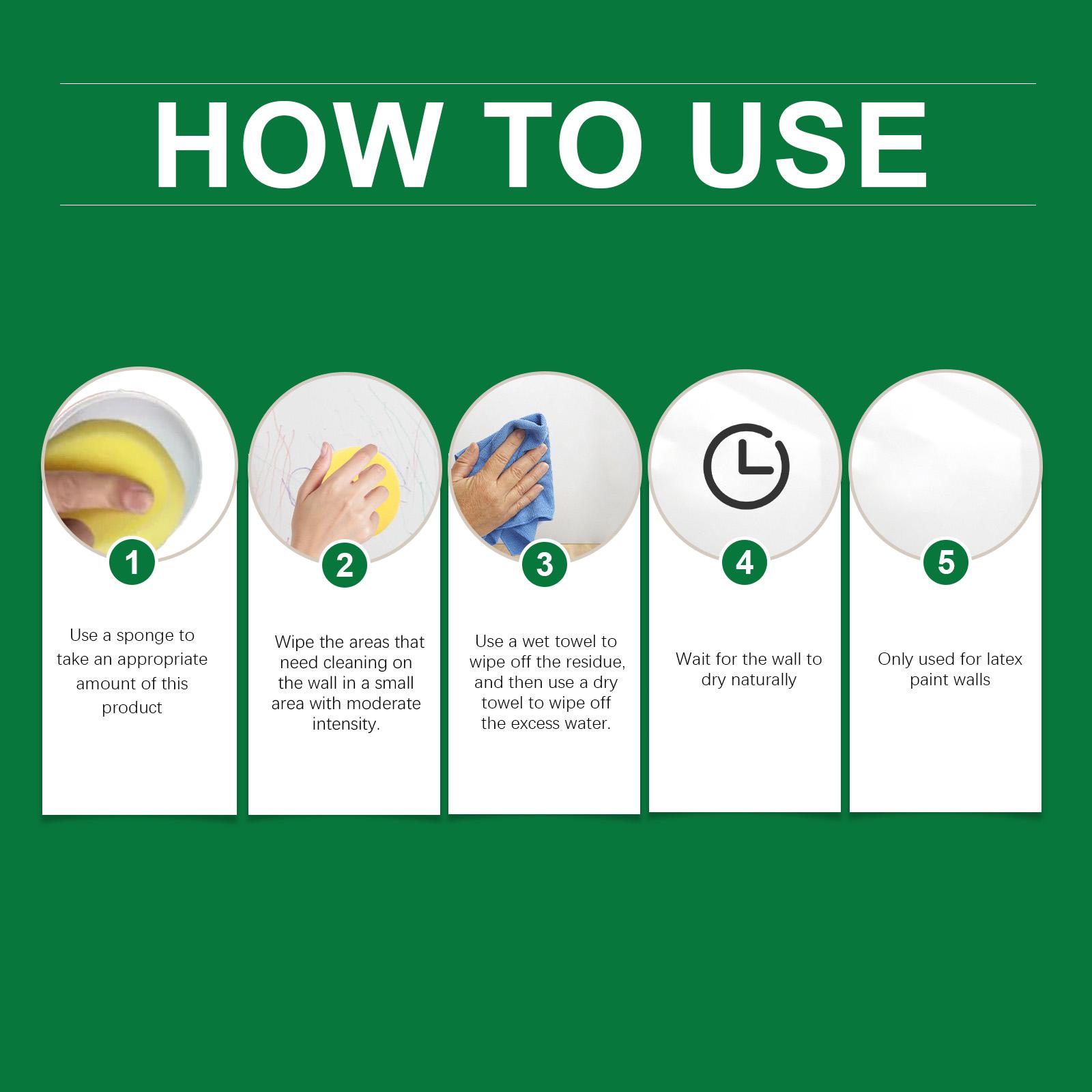 HOW TO USE

1

Use a sponge to take an appropriate amount of this product

2

Wipe the areas that need cleaning on the wall in a small area with moderate intensity.

3

Use a wet towel to wipe off the residue, and then use a dry towel to wipe off the excess water.

4

Wait for the wall to dry naturally

5

Only used for latex paint walls