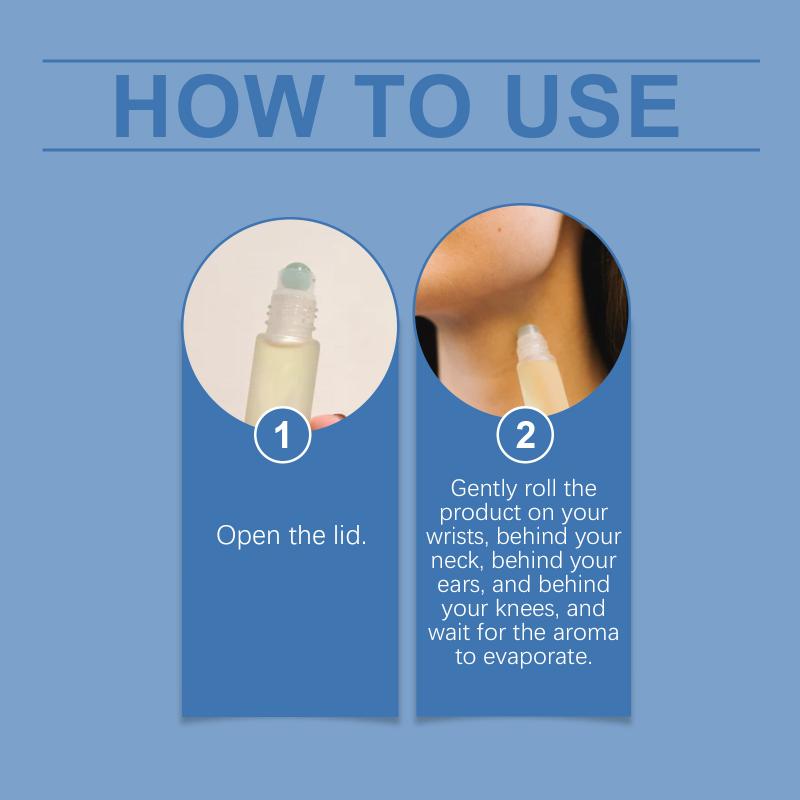 HOW TO USE

1

Open the lid.

2

Gently roll the product on your wrists, behind your neck, behind your ears, and behind your knees, and wait for the aroma to evaporate.