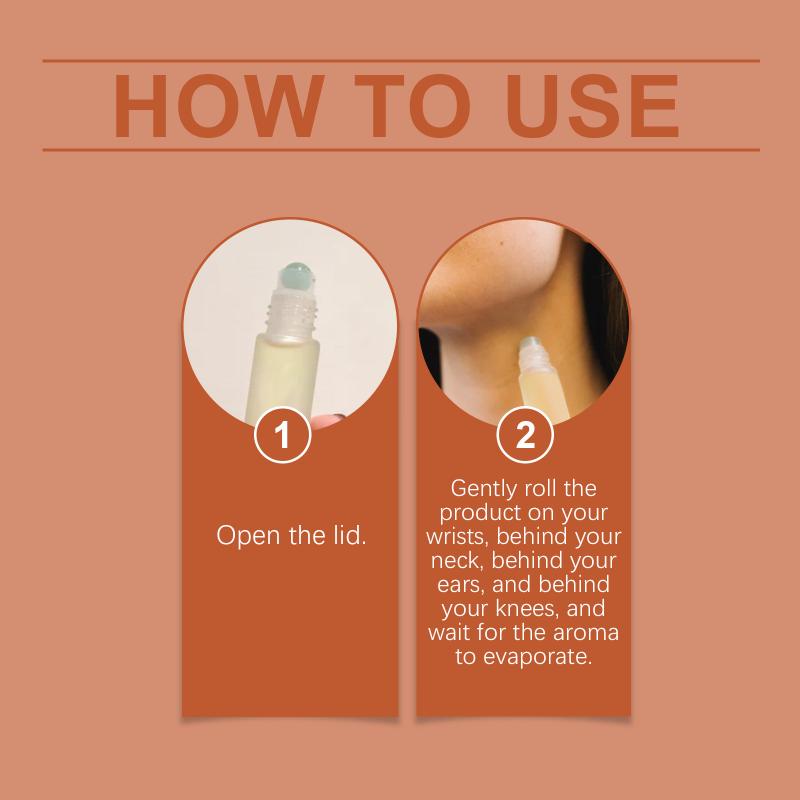 HOW TO USE

1

Open the lid.

2

Gently roll the product on your wrists, behind your neck, behind your ears, and behind your knees, and wait for the aroma to evaporate.