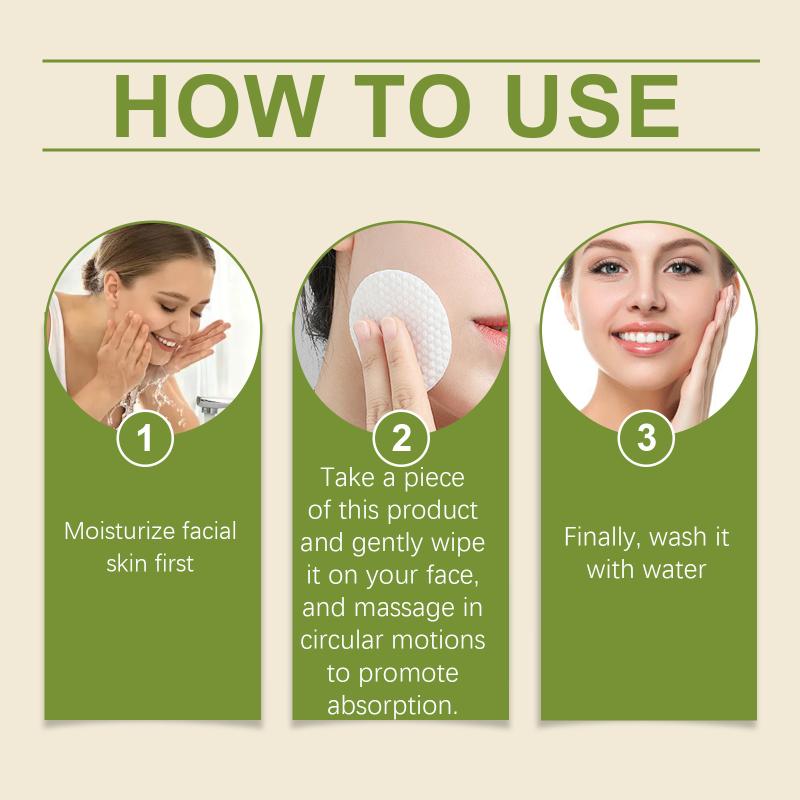 HOW TO USE

1

Moisturize facial skin first

2

Take a piece of this product and gently wipe it on your face, and massage in circular motions to promote absorption.

3

Finally, wash it with water