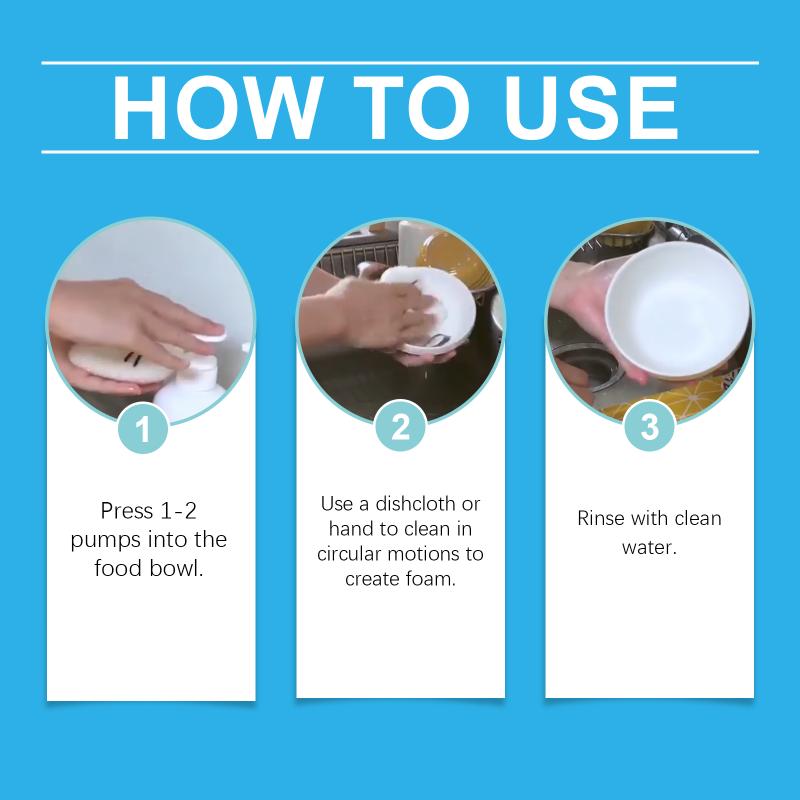 HOW TO USE

1

Press 1-2 pumps into the food bowl.

2

Use a dishcloth or hand to clean in circular motions to create foam.

3

Rinse with clean water.