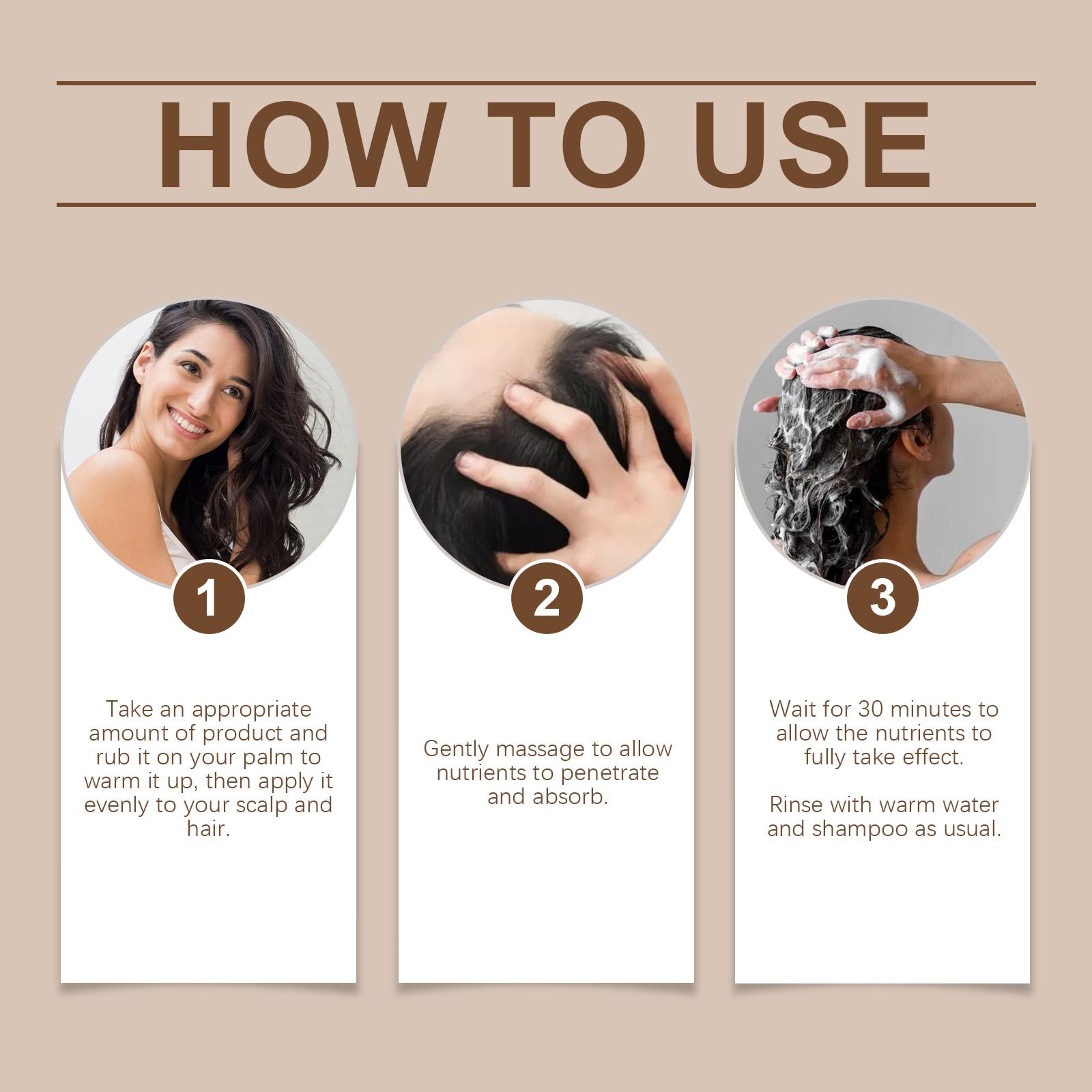 HOW TO USE

1

Take an appropriate amount of product and rub it on your palm to warm it up, then apply it evenly to your scalp and hair.

2

Gently massage to allow nutrients to penetrate and absorb.

3

Wait for 30 minutes to allow the nutrients to fully take effect.

Rinse with warm water and shampoo as usual.