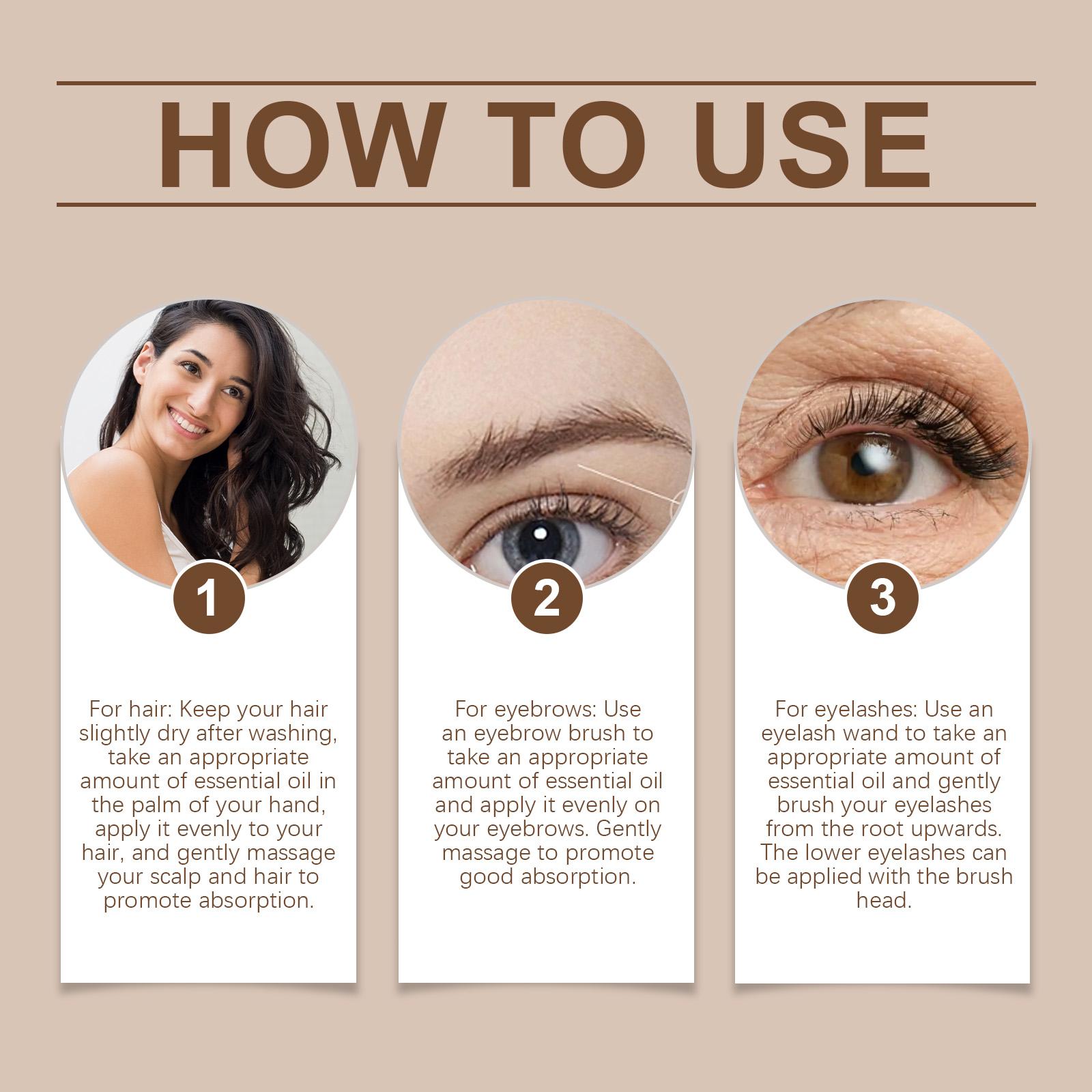 HOW TO USE

1

For hair: Keep your hair slightly dry after washing, take an appropriate amount of essential oil in the palm of your hand, apply it evenly to your hair, and gently massage your scalp and hair to promote absorption.

2

For eyebrows: Use an eyebrow brush to take an appropriate amount of essential oil and apply it evenly on your eyebrows. Gently massage to promote good absorption.

3

For eyelashes: Use an eyelash wand to take an appropriate amount of essential oil and gently brush your eyelashes from the root upwards. The lower eyelashes can be applied with the brush head.