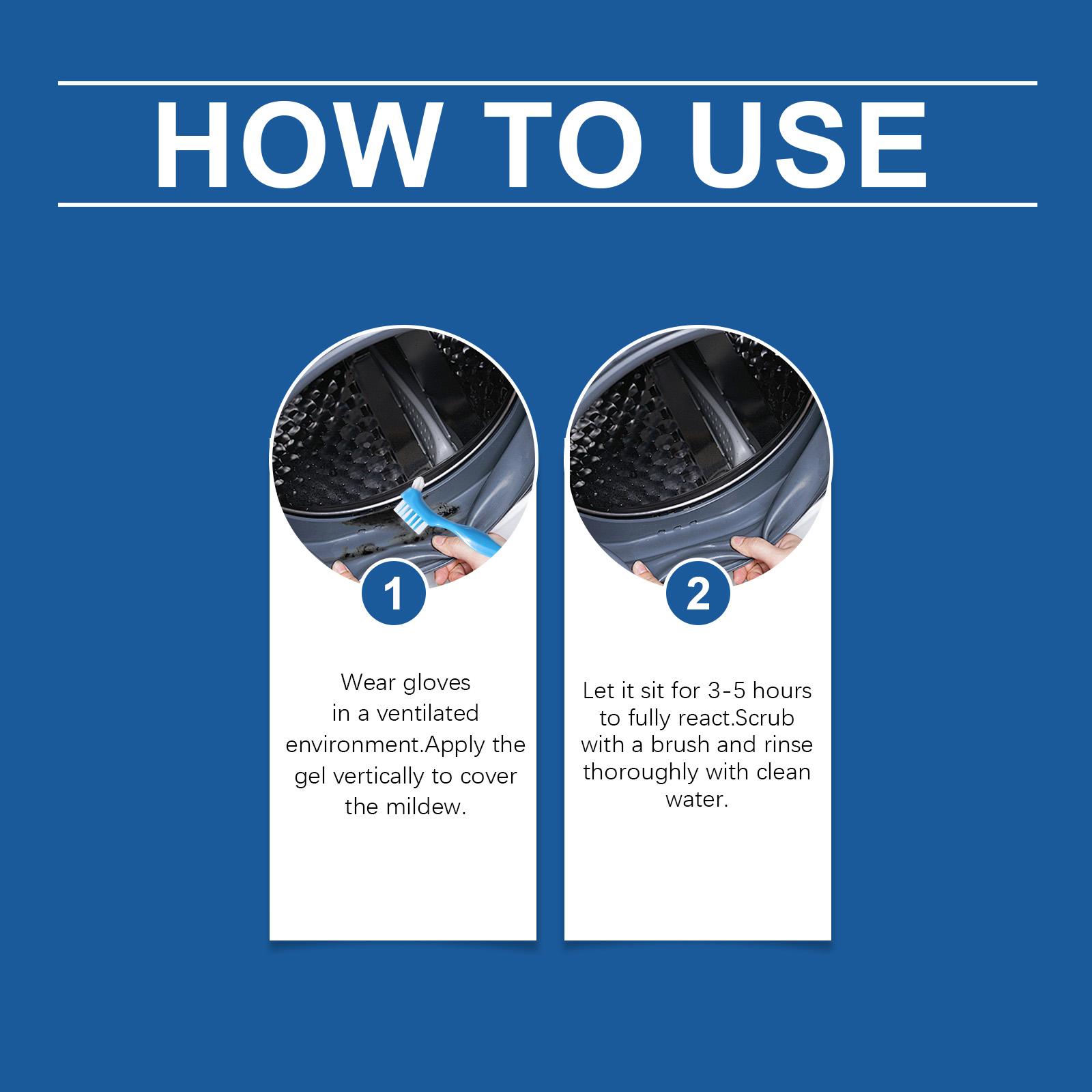 HOW TO USE

1

Wear gloves in a ventilated environment.Apply the gel vertically to cover the mildew.

2

Let it sit for 3-5 hours to fully react.Scrub with a brush and rinse thoroughly with clean water.