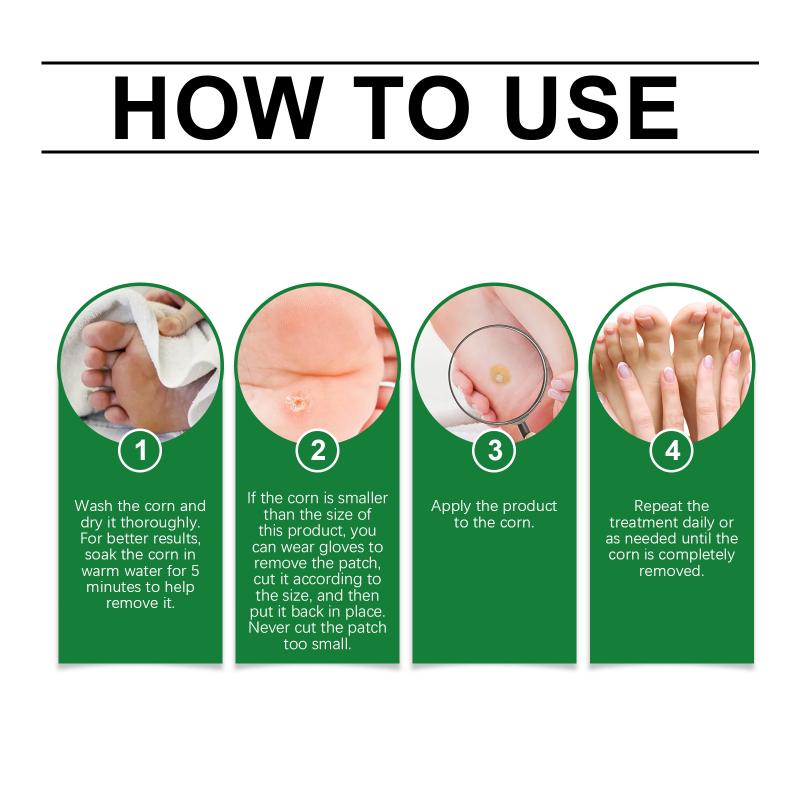 HOW TO USE

1

Wash the corn and dry it thoroughly. For better results, soak the corn in warm water for 5 minutes to help remove it.

2

If the corn is smaller than the size of this product, you can wear gloves to remove the patch, cut it according to the size, and then put it back in place. Never cut the patch too small.

3

Apply the product to the corn.

4

Repeat the treatment daily or as needed until the corn is completely removed.