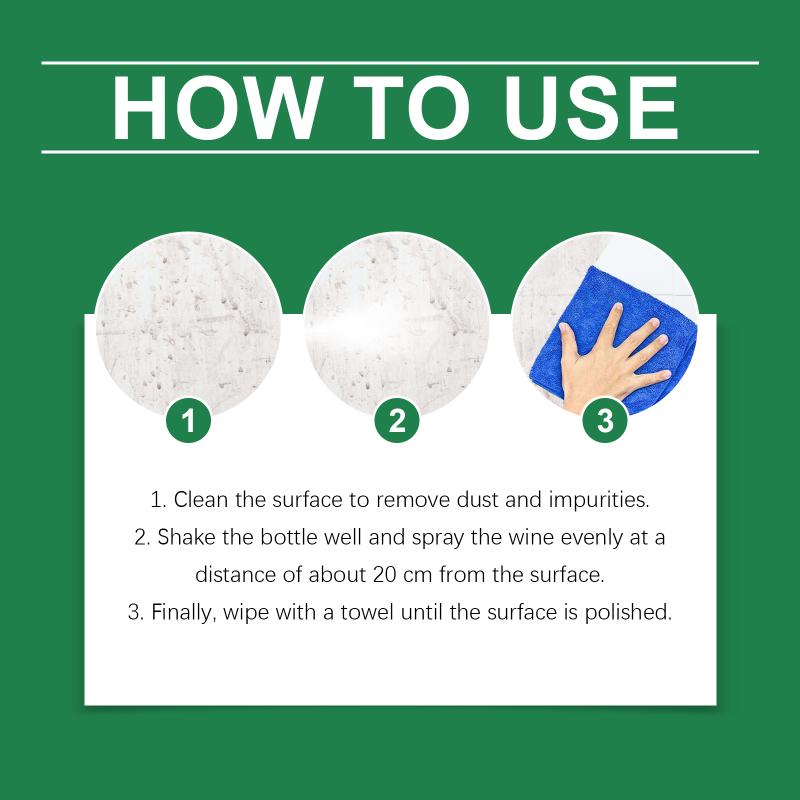 HOW TO USE

1

2

3

1. Clean the surface to remove dust and impurities.
2. Shake the bottle well and spray the wine evenly at a distance of about 20 cm from the surface.
3. Finally, wipe with a towel until the surface is polished.