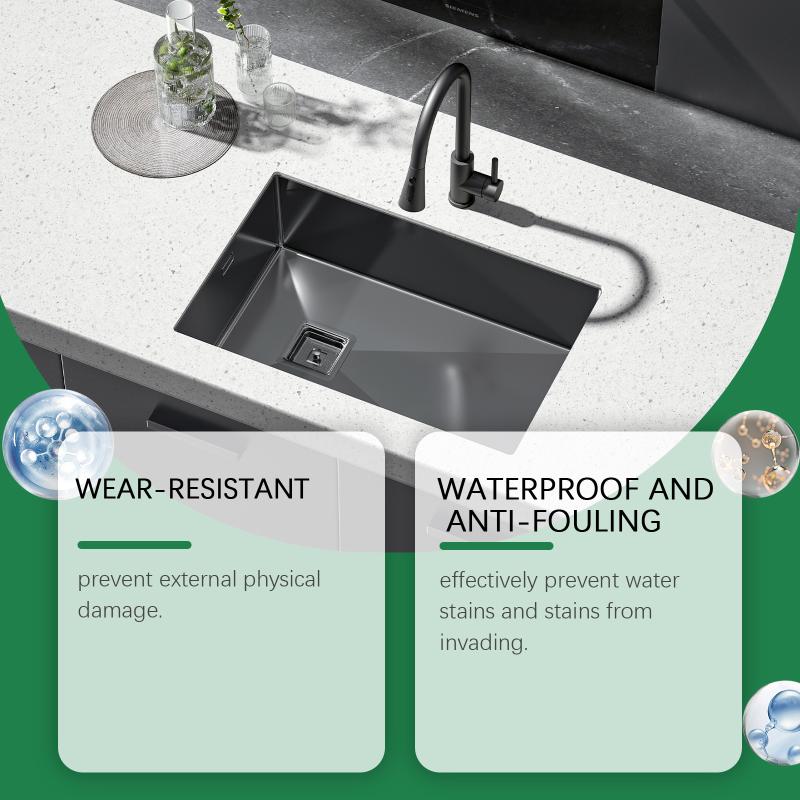 SIEMENS

WEAR-RESISTANT

prevent external physical damage.

WATERPROOF AND ANTI-FOULING

effectively prevent water stains and stains from invading.