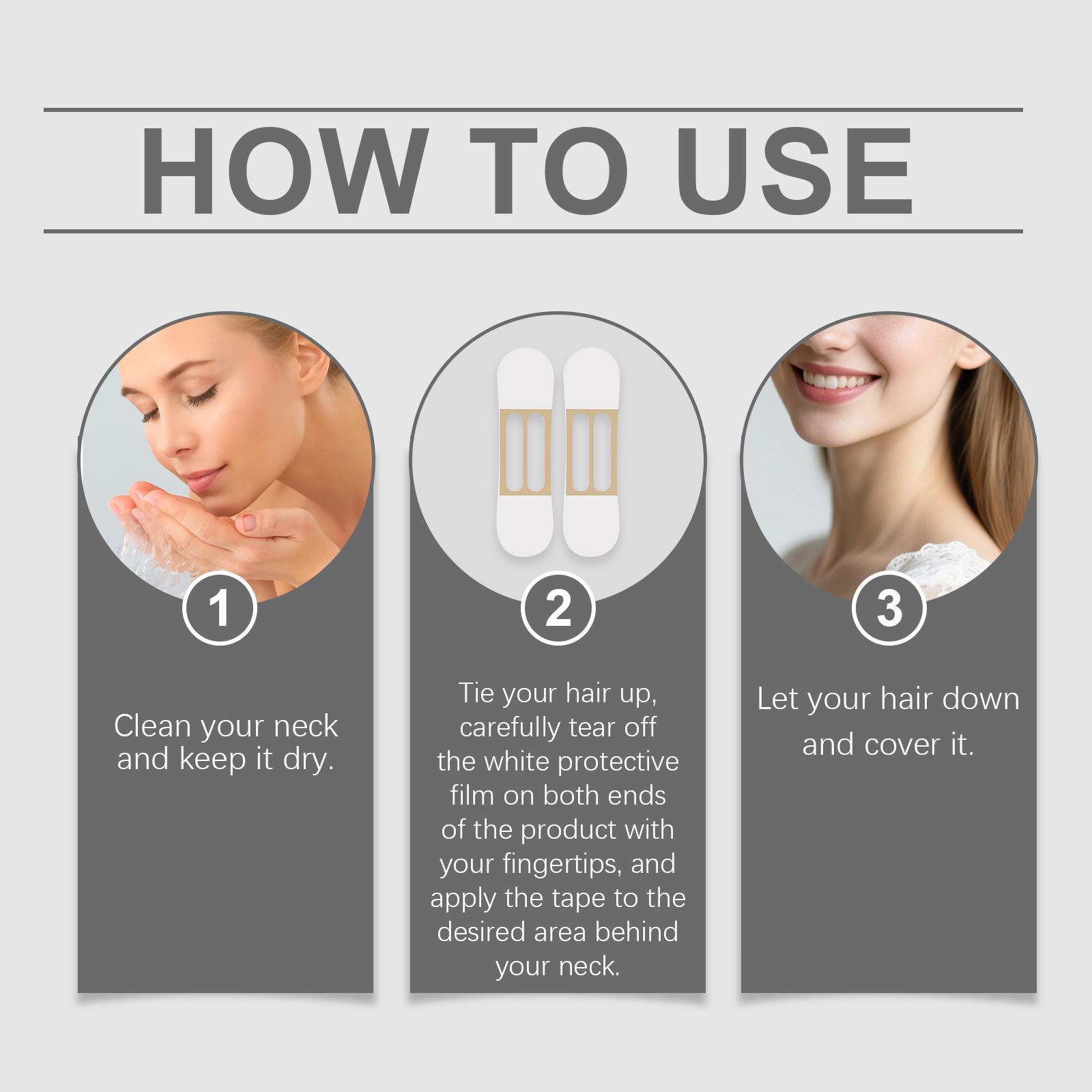 HOW TO USE

1

Clean your neck and keep it dry.

2

Tie your hair up, carefully tear off the white protective film on both ends of the product with your fingertips, and apply the tape to the desired area behind your neck.

3

Let your hair down and cover it.