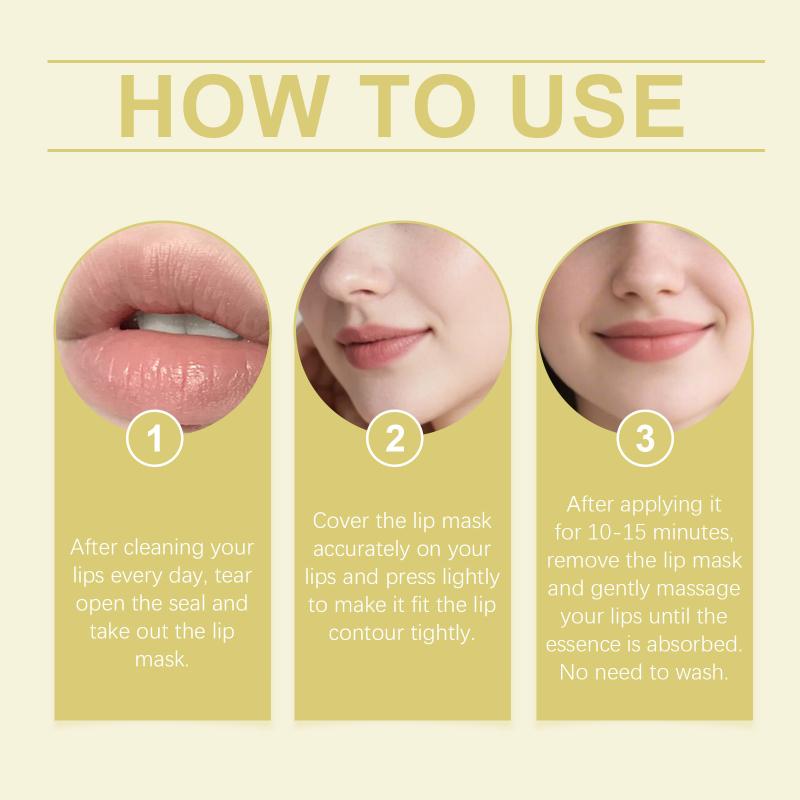 HOW TO USE

1

After cleaning your lips every day, tear open the seal and take out the lip mask.

2

Cover the lip mask accurately on your lips and press lightly to make it fit the lip contour tightly.

3

After applying it for 10-15 minutes, remove the lip mask and gently massage your lips until the essence is absorbed. No need to wash.