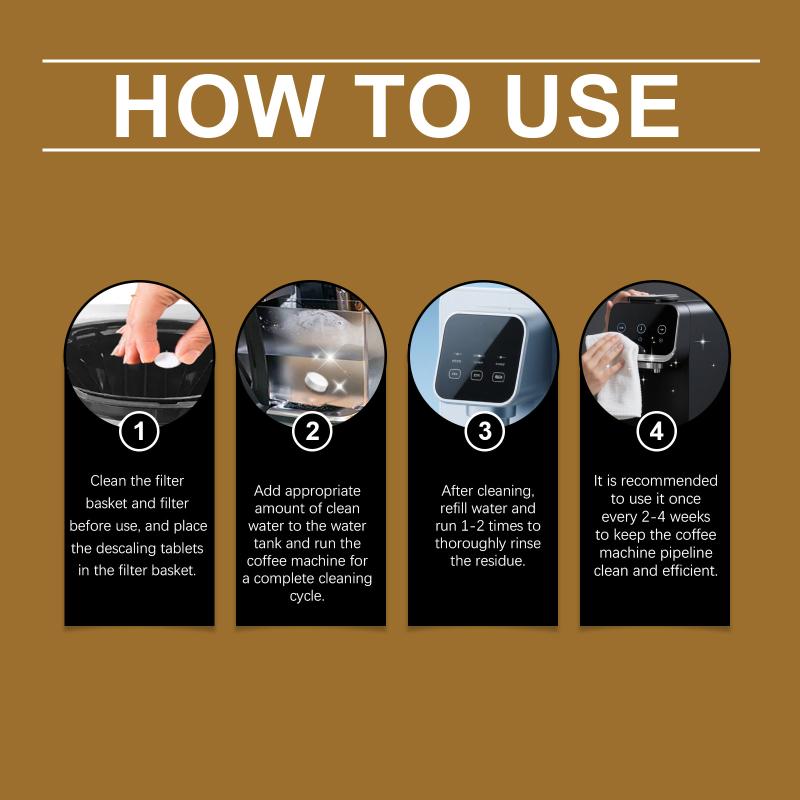 HOW TO USE

1

Clean the filter basket and filter before use, and place the descaling tablets in the filter basket.

2

Add appropriate amount of clean water to the water tank and run the coffee machine for a complete cleaning cycle.

3

After cleaning, refill water and run 1-2 times to thoroughly rinse the residue.

4

It is recommended to use it once every 2-4 weeks to keep the coffee machine pipeline clean and efficient.