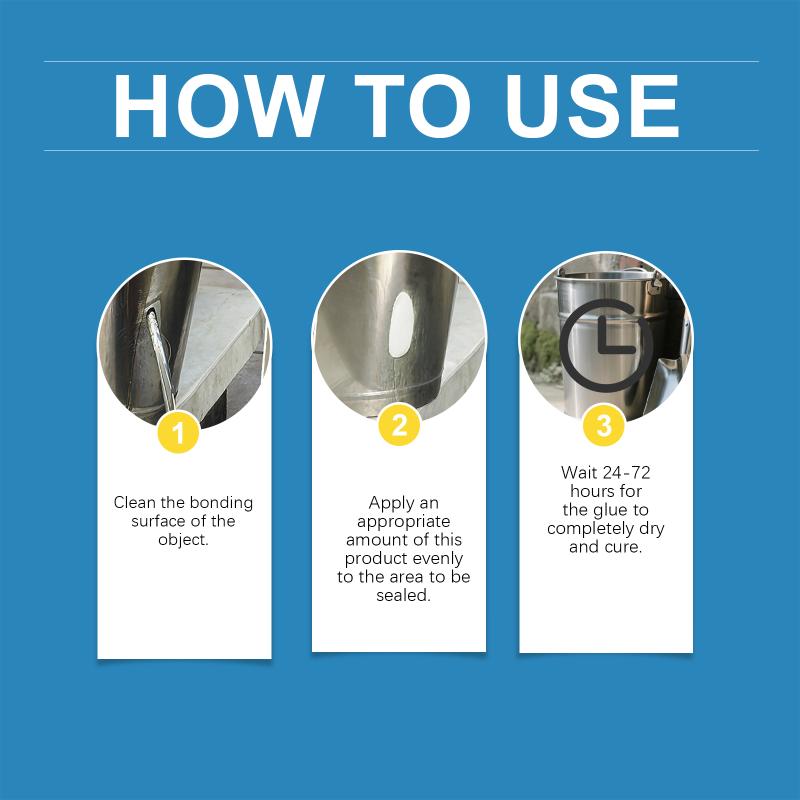 HOW TO USE

1

Clean the bonding surface of the object.

2

Apply an appropriate amount of this product evenly to the area to be sealed.

3

Wait 24-72 hours for the glue to completely dry and cure.