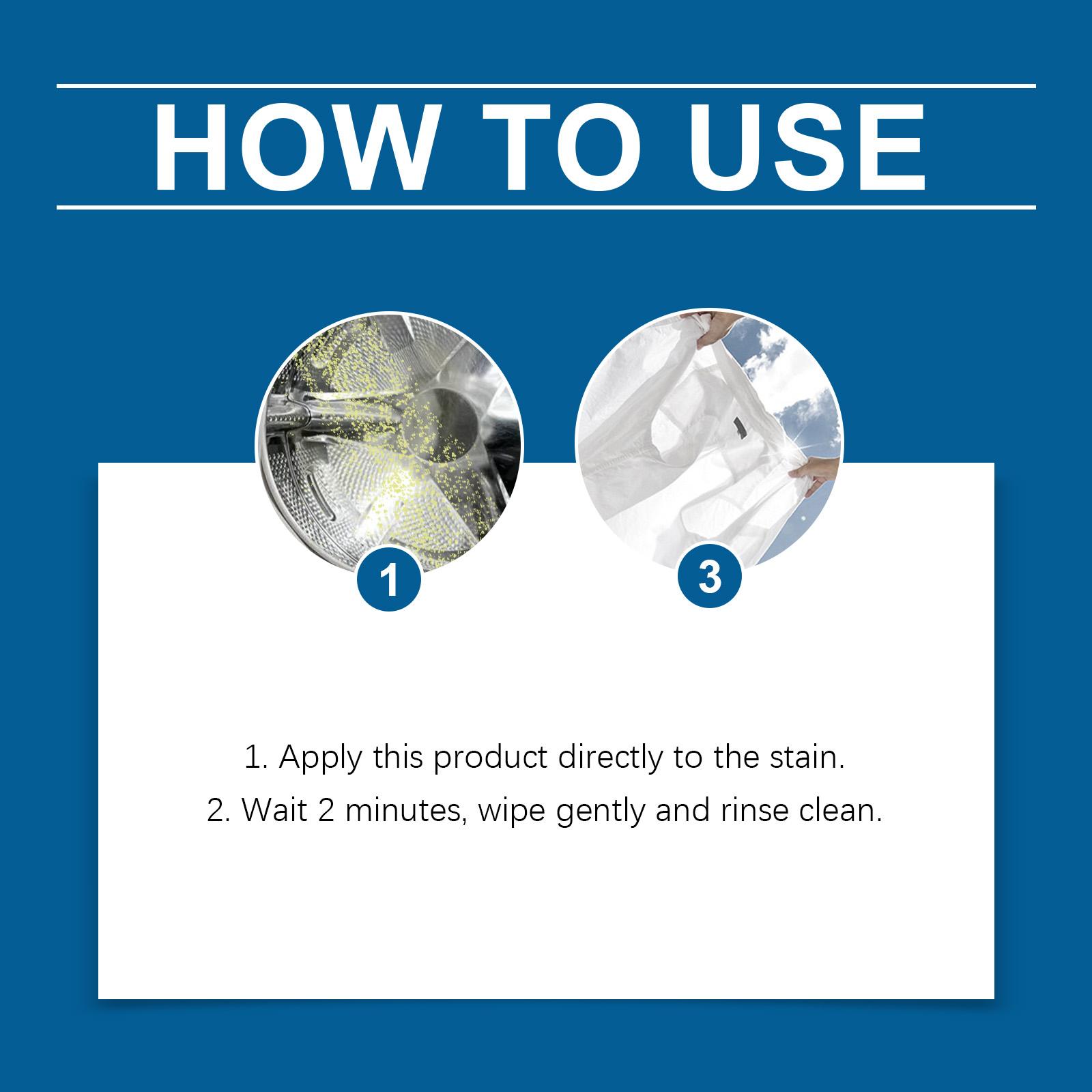 HOW TO USE

1

3

1. Apply this product directly to the stain.
2. Wait 2 minutes, wipe gently and rinse clean.