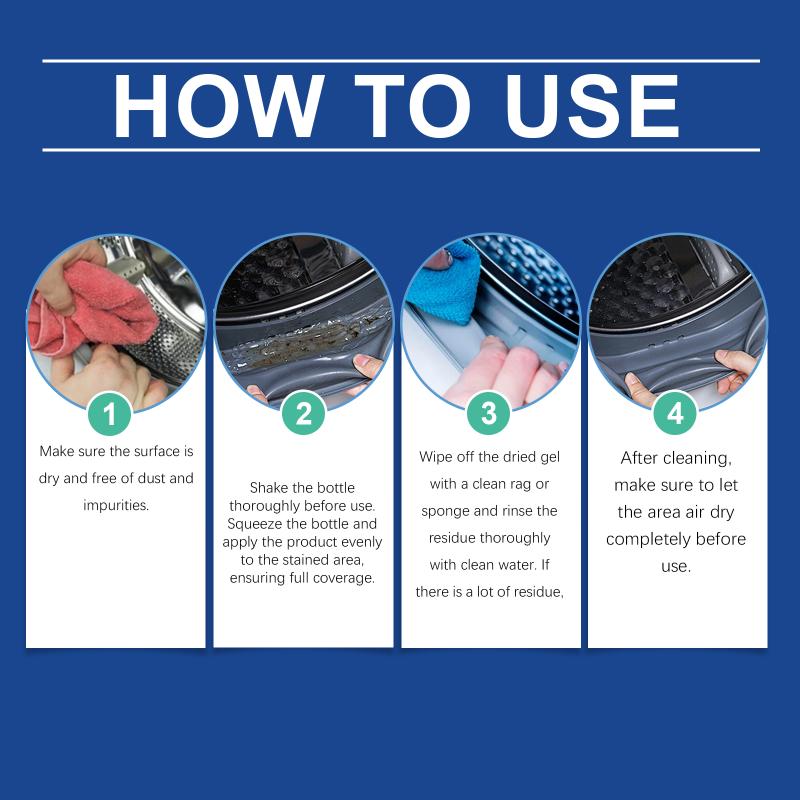 HOW TO USE

1

Make sure the surface is dry and free of dust and impurities.

2

Shake the bottle thoroughly before use. Squeeze the bottle and apply the product evenly to the stained area, ensuring full coverage.

3

Wipe off the dried gel with a clean rag or sponge and rinse the residue thoroughly with clean water. If there is a lot of residue,

4

After cleaning, make sure to let the area air dry completely before use.