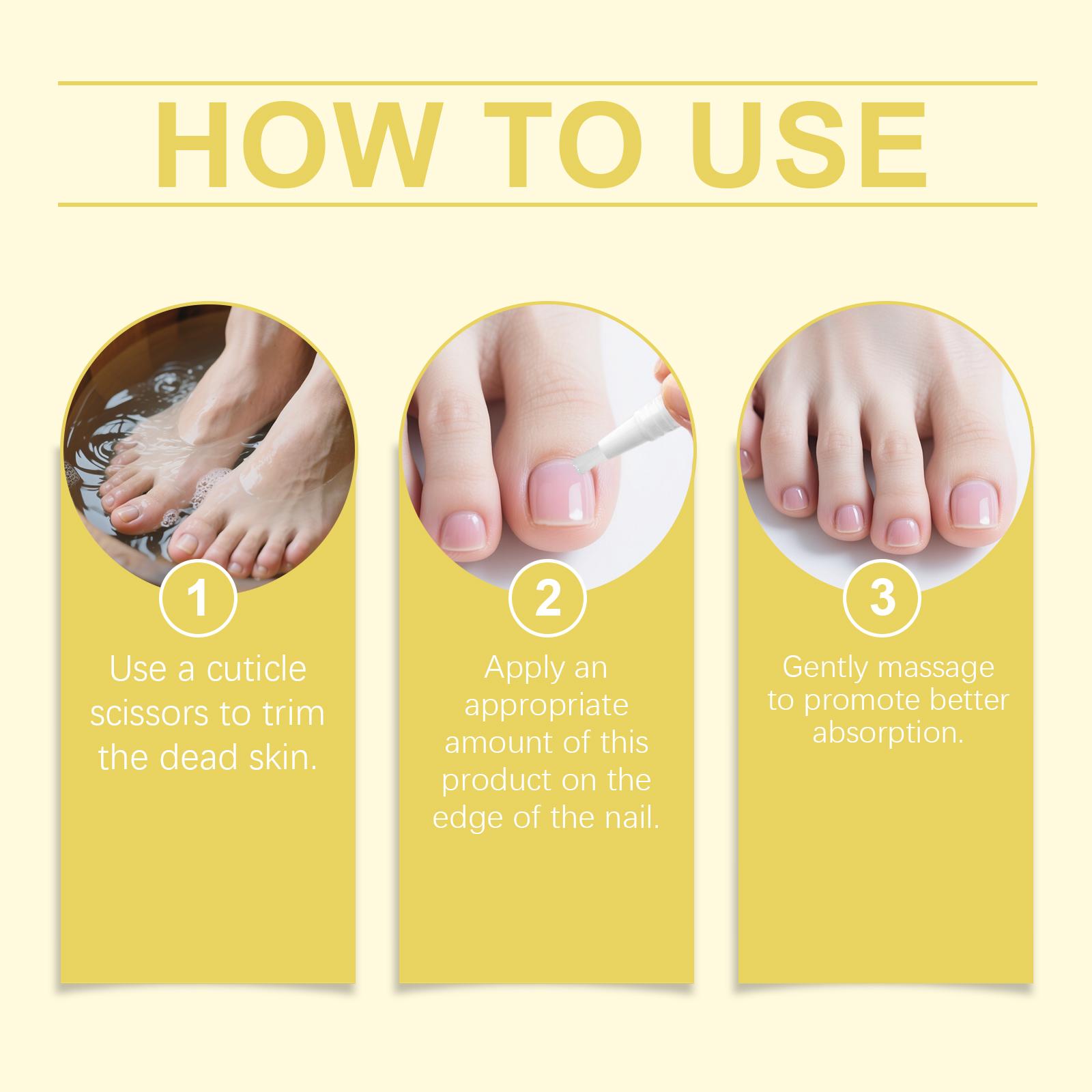 HOW TO USE

1

Use a cuticle scissors to trim the dead skin.

2

Apply an appropriate amount of this product on the edge of the nail.

3

Gently massage to promote better absorption.