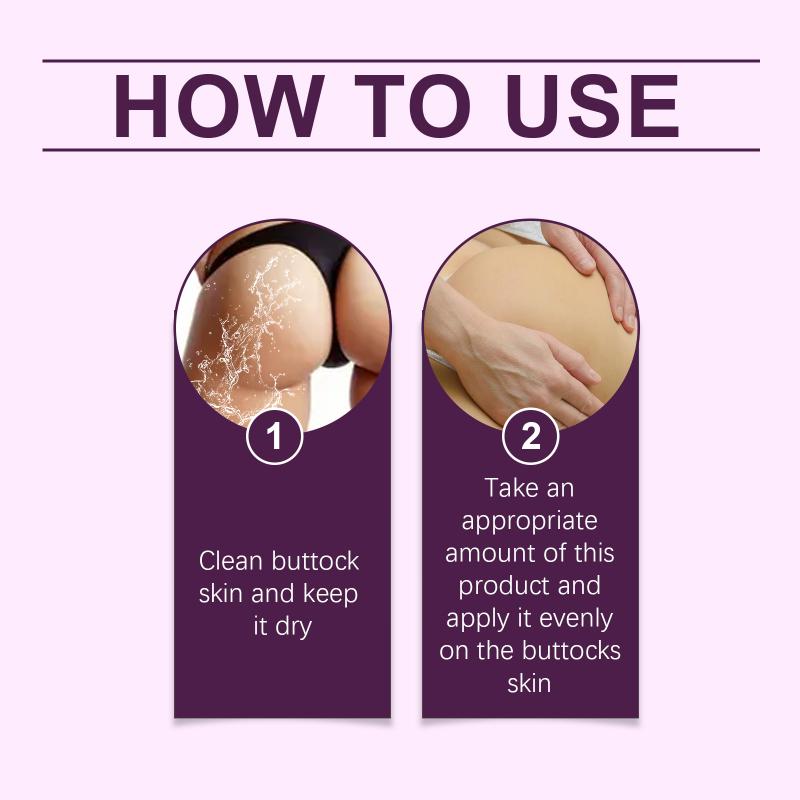 HOW TO USE

1

Clean buttock skin and keep it dry

2

Take an appropriate amount of this product and apply it evenly on the buttocks skin