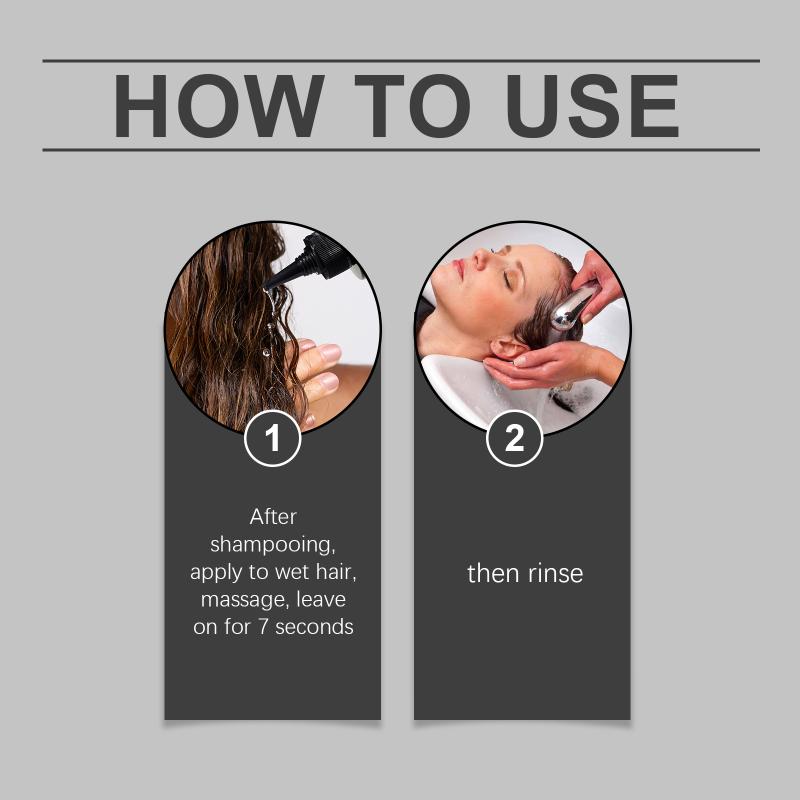 HOW TO USE

1

After shampooing, apply to wet hair, massage, leave on for 7 seconds

2

then rinse