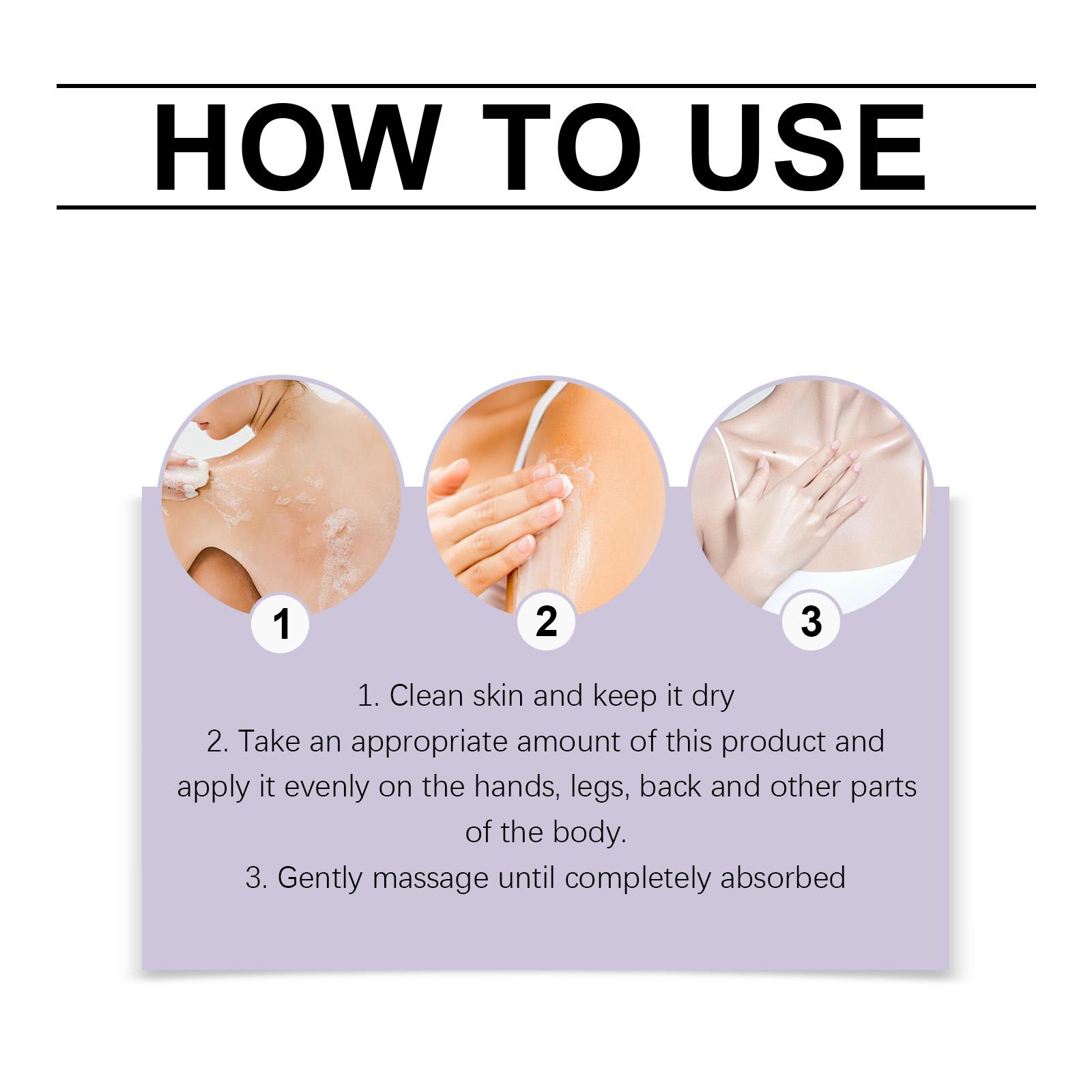 HOW TO USE

1

2

3

1. Clean skin and keep it dry
2. Take an appropriate amount of this product and apply it evenly on the hands, legs, back and other parts of the body.
3. Gently massage until completely absorbed