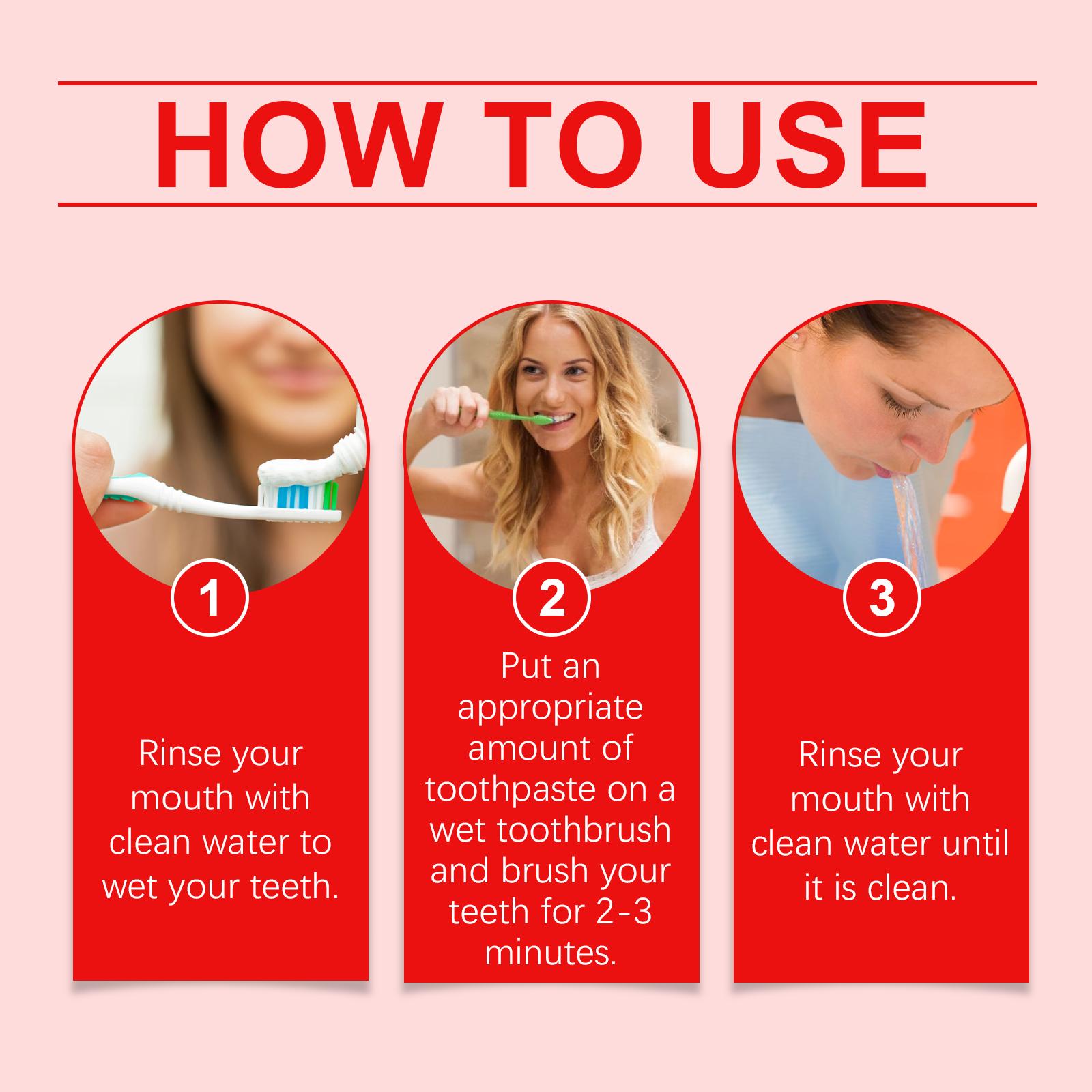 HOW TO USE

1

Rinse your mouth with clean water to wet your teeth.

2

Put an appropriate amount of toothpaste on a wet toothbrush and brush your teeth for 2-3 minutes.

3

Rinse your mouth with clean water until it is clean.