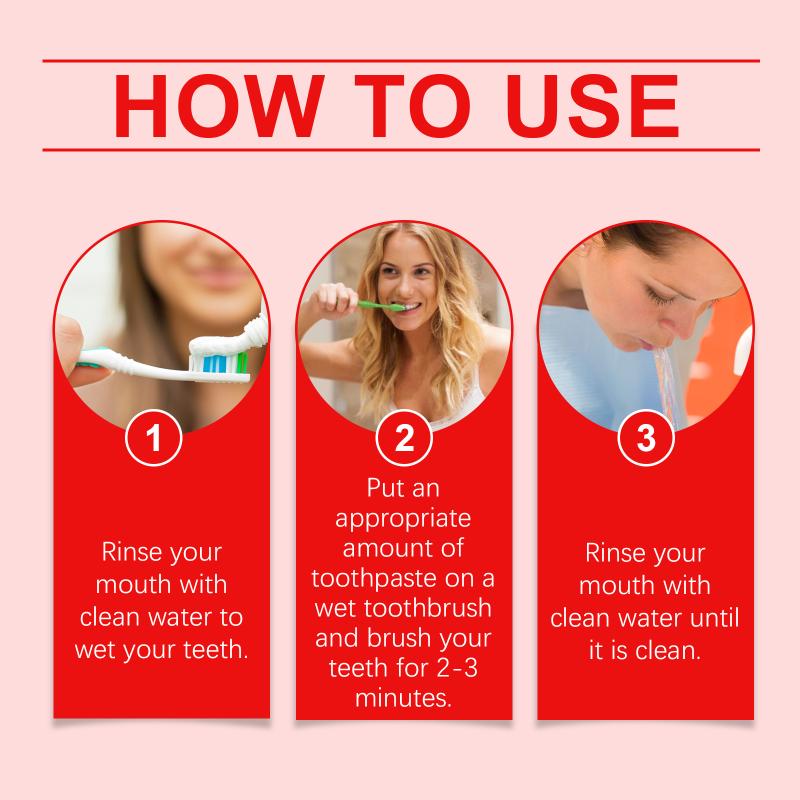 HOW TO USE

1

Rinse your mouth with clean water to wet your teeth.

2

Put an appropriate amount of toothpaste on a wet toothbrush and brush your teeth for 2-3 minutes.

3

Rinse your mouth with clean water until it is clean.