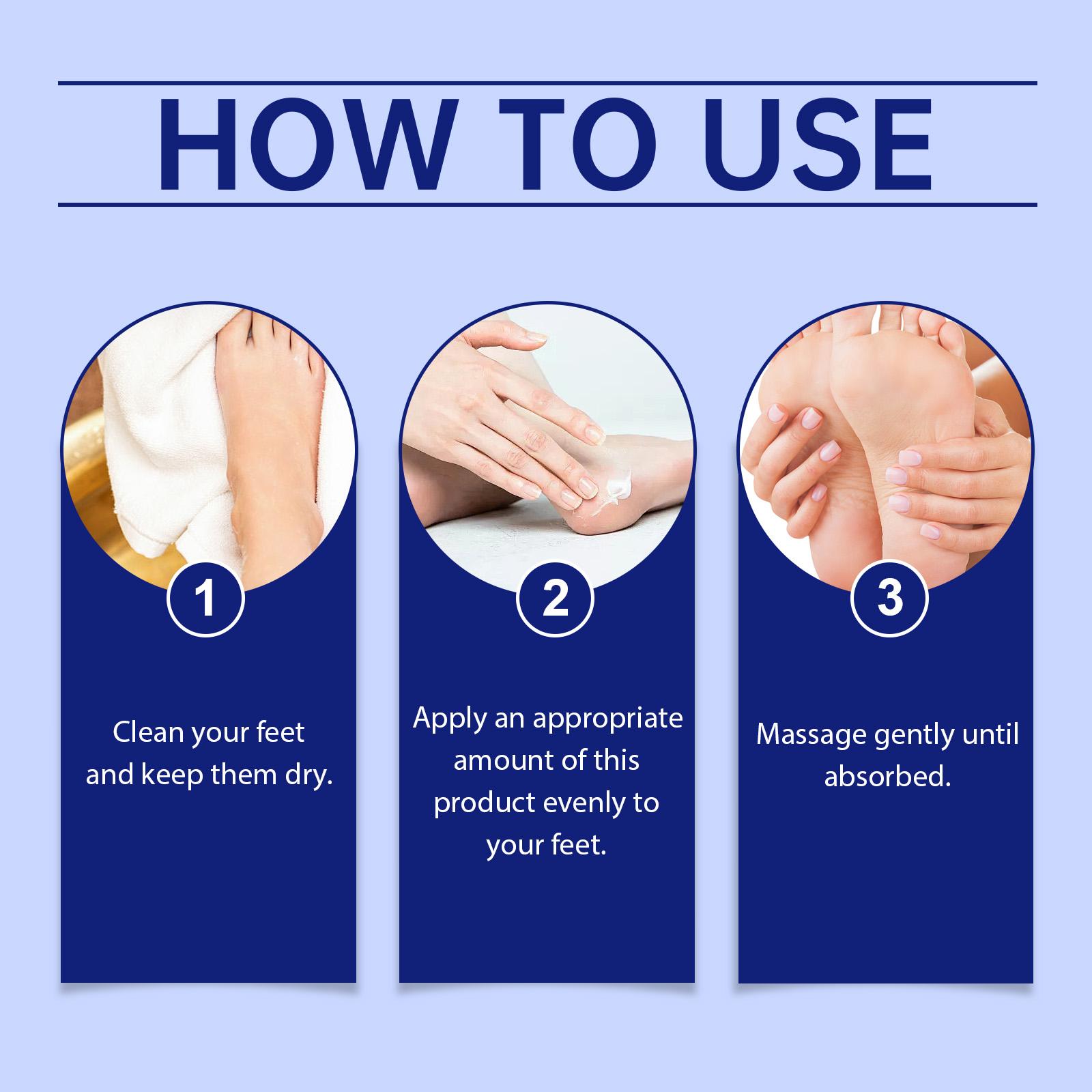 HOW TO USE

1

Clean your feet and keep them dry.

2

Apply an appropriate amount of this product evenly to your feet.

3

Massage gently until absorbed.