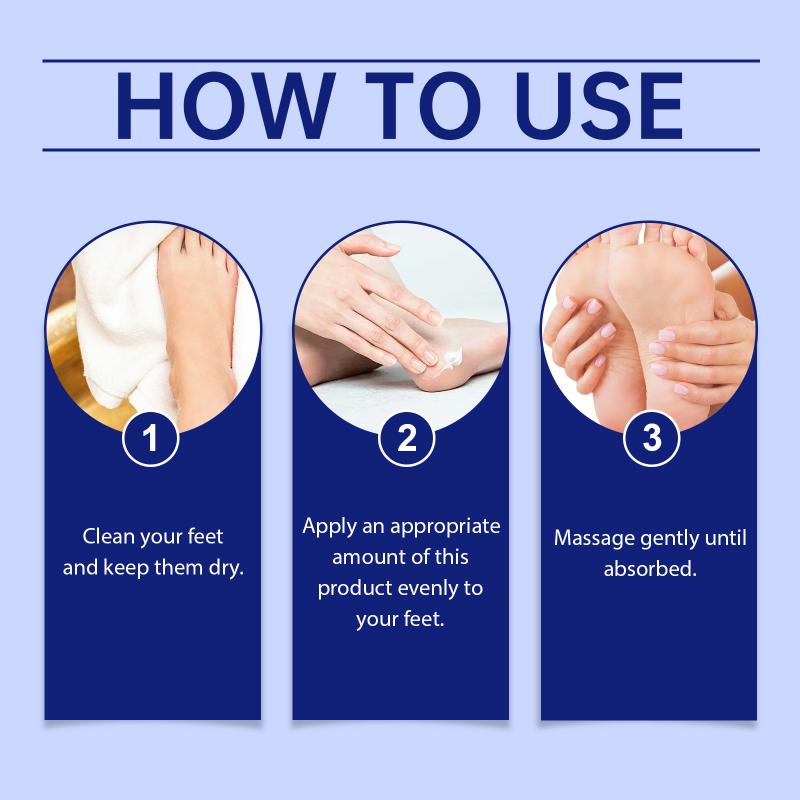 HOW TO USE

1

Clean your feet and keep them dry.

2

Apply an appropriate amount of this product evenly to your feet.

3

Massage gently until absorbed.