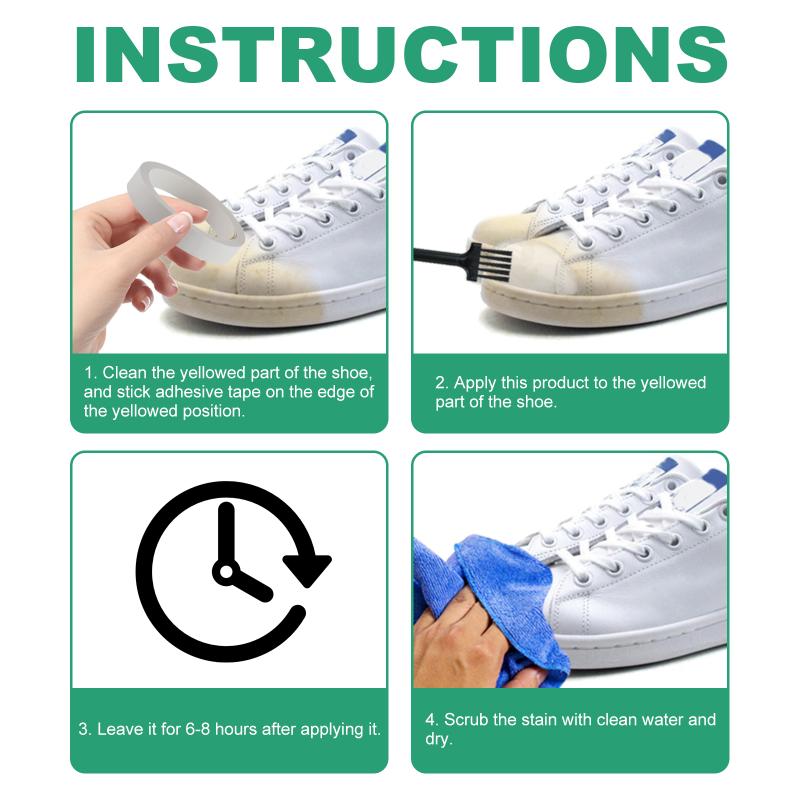 INSTRUCTIONS

1. Clean the yellowed part of the shoe, and stick adhesive tape on the edge of the yellowed position.

2. Apply this product to the yellowed part of the shoe.

3. Leave it for 6-8 hours after applying it.

4. Scrub the stain with clean water and dry.