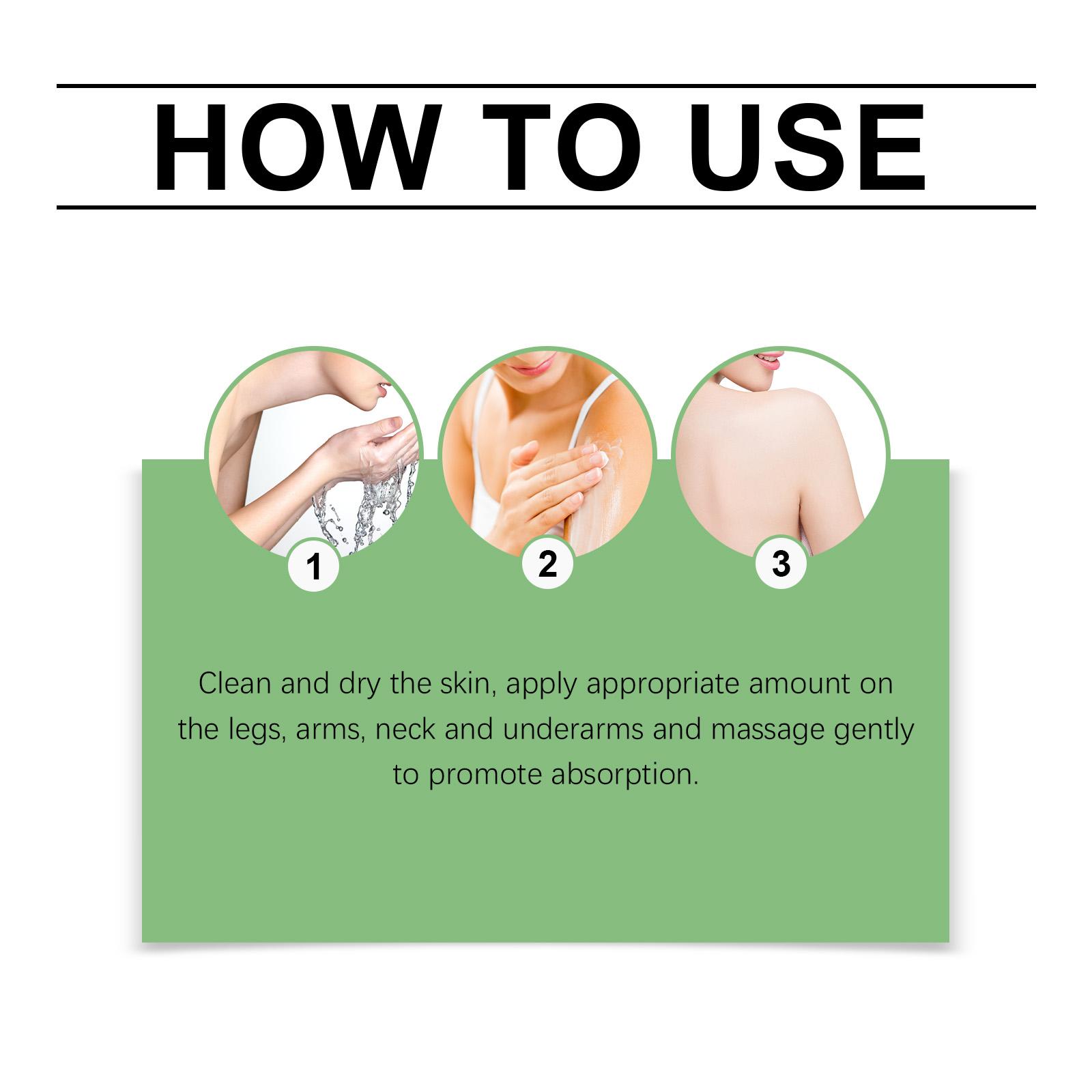 HOW TO USE

1

2

3

Clean and dry the skin, apply appropriate amount on the legs, arms, neck and underarms and massage gently to promote absorption.