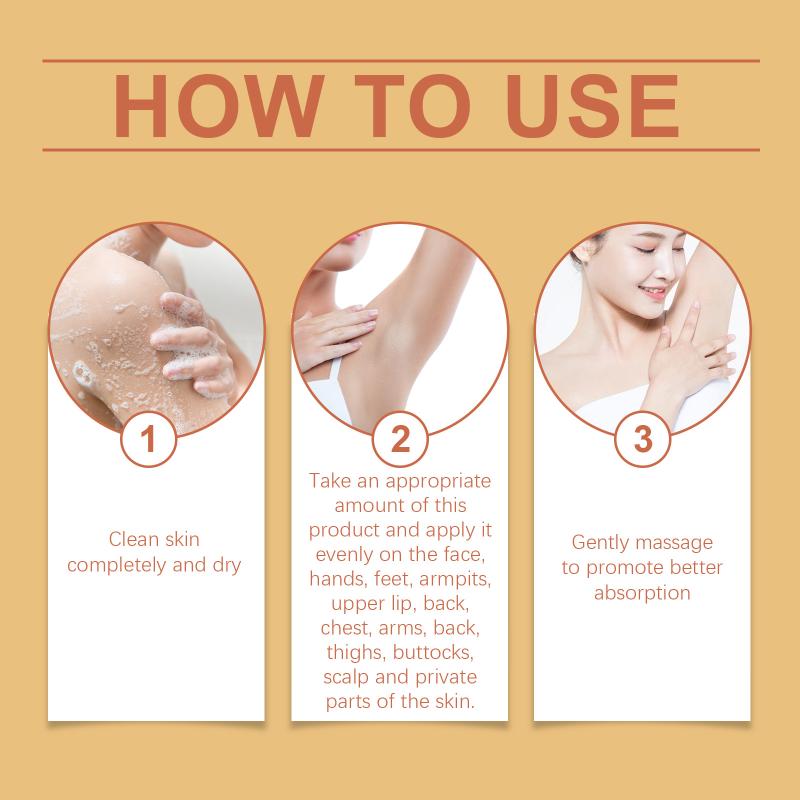 HOW TO USE

1

Clean skin completely and dry

2

Take an appropriate amount of this product and apply it evenly on the face, hands, feet, armpits, upper lip, back, chest, arms, back, thighs, buttocks, scalp and private parts of the skin.

3

Gently massage to promote better absorption