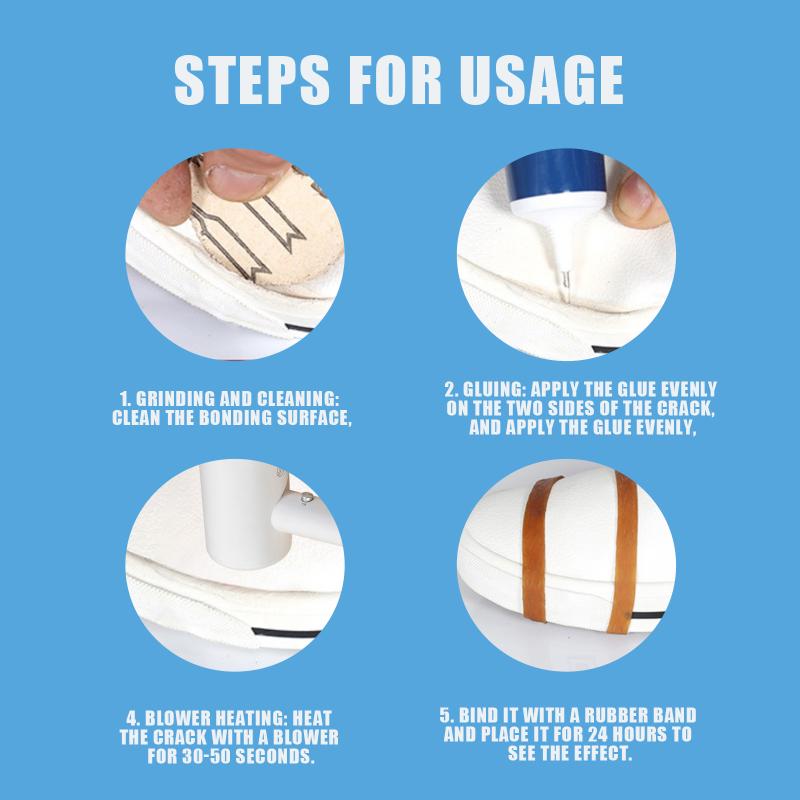 STEPS FOR USAGE

1. GRINDING AND CLEANING: CLEAN THE BONDING SURFACE,

2. GLUING: APPLY THE GLUE EVENLY ON THE TWO SIDES OF THE CRACK, AND APPLY THE GLUE EVENLY,

4. BLOWER HEATING: HEAT THE CRACK WITH A BLOWER FOR 30-50 SECONDS.

5. BIND IT WITH A RUBBER BAND AND PLACE IT FOR 24 HOURS TO SEE THE EFFECT.