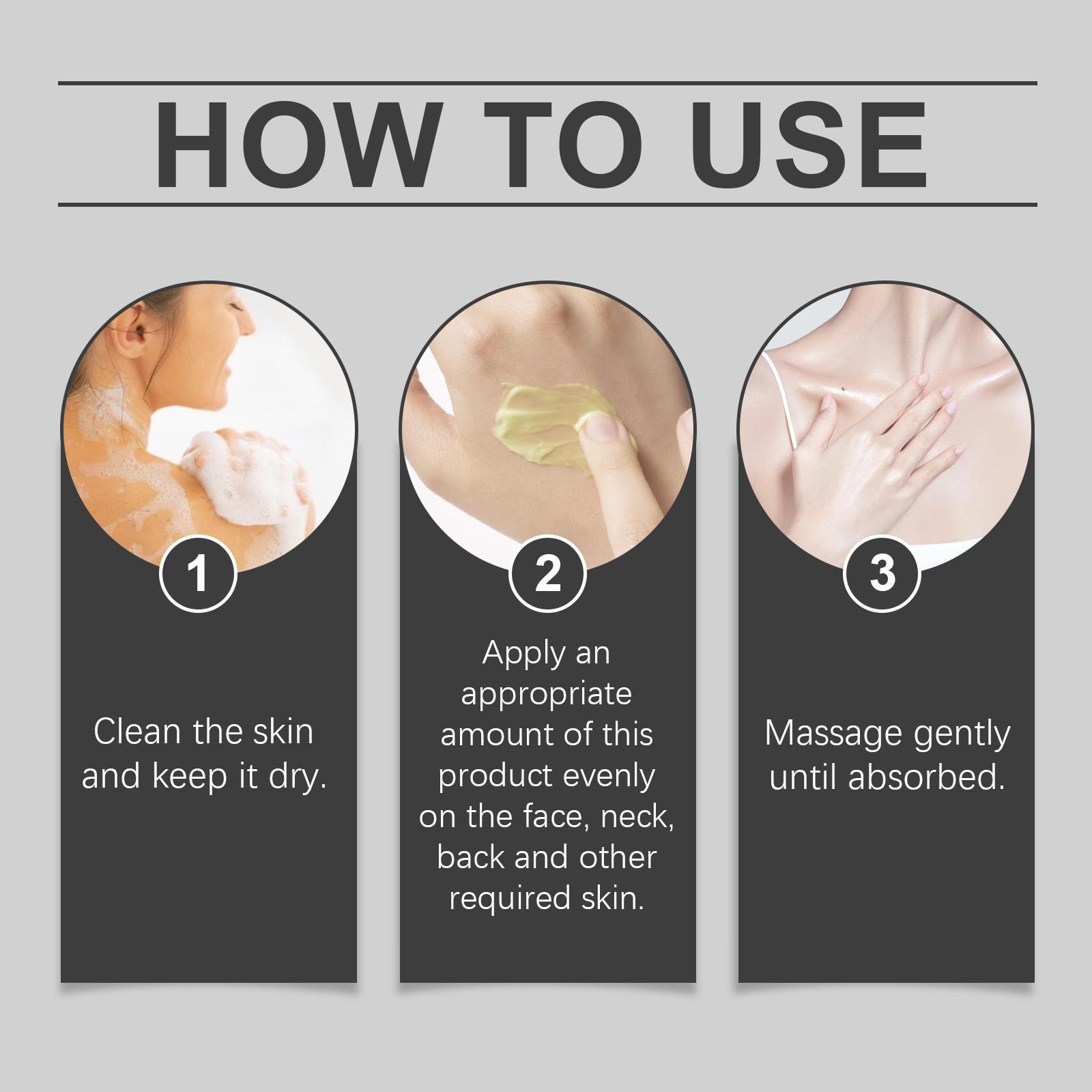 HOW TO USE

1

Clean the skin and keep it dry.

2

Apply an appropriate amount of this product evenly on the face, neck, back and other required skin.

3

Massage gently until absorbed.