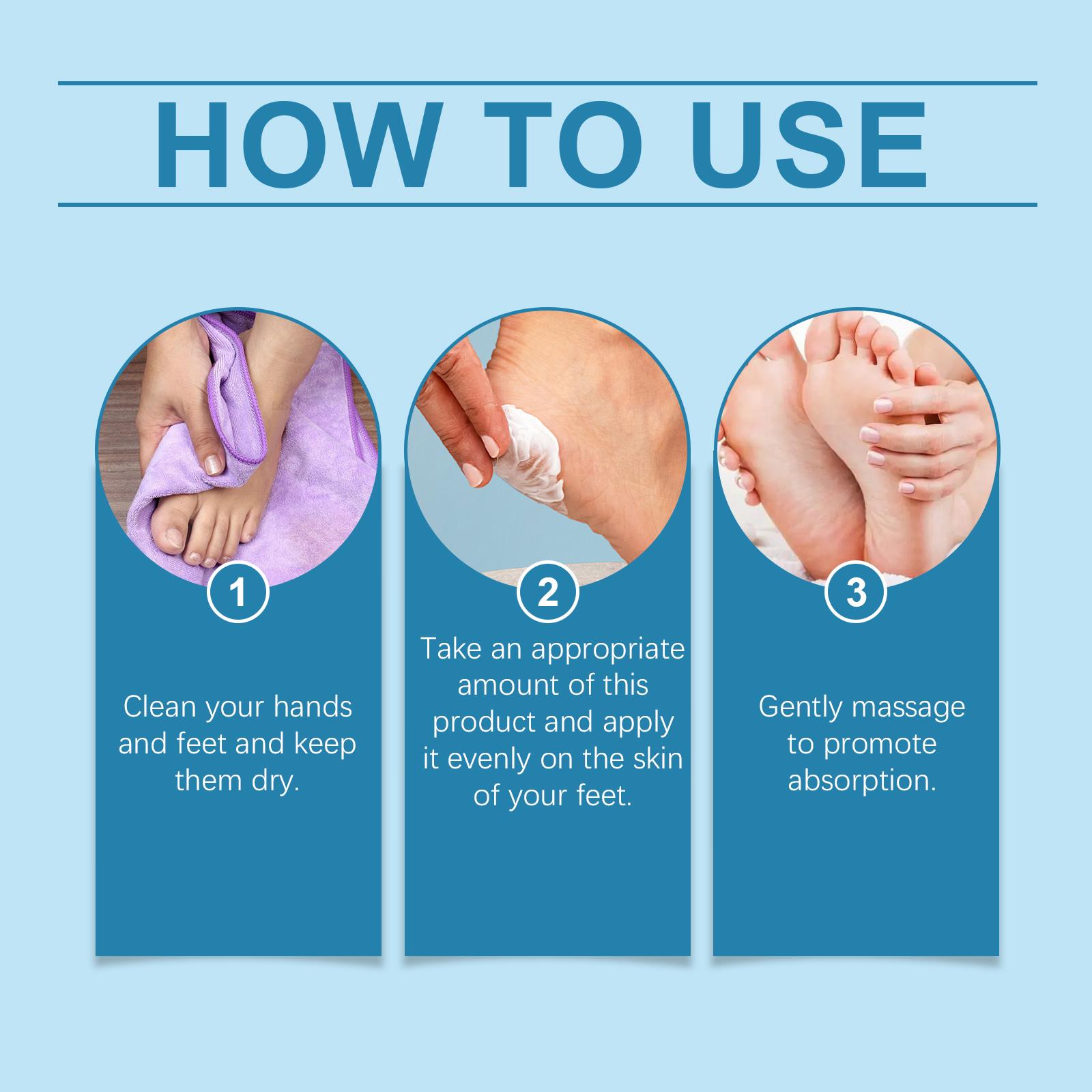 HOW TO USE

1

Clean your hands and feet and keep them dry.

2

Take an appropriate amount of this product and apply it evenly on the skin of your feet.

3

Gently massage to promote absorption.