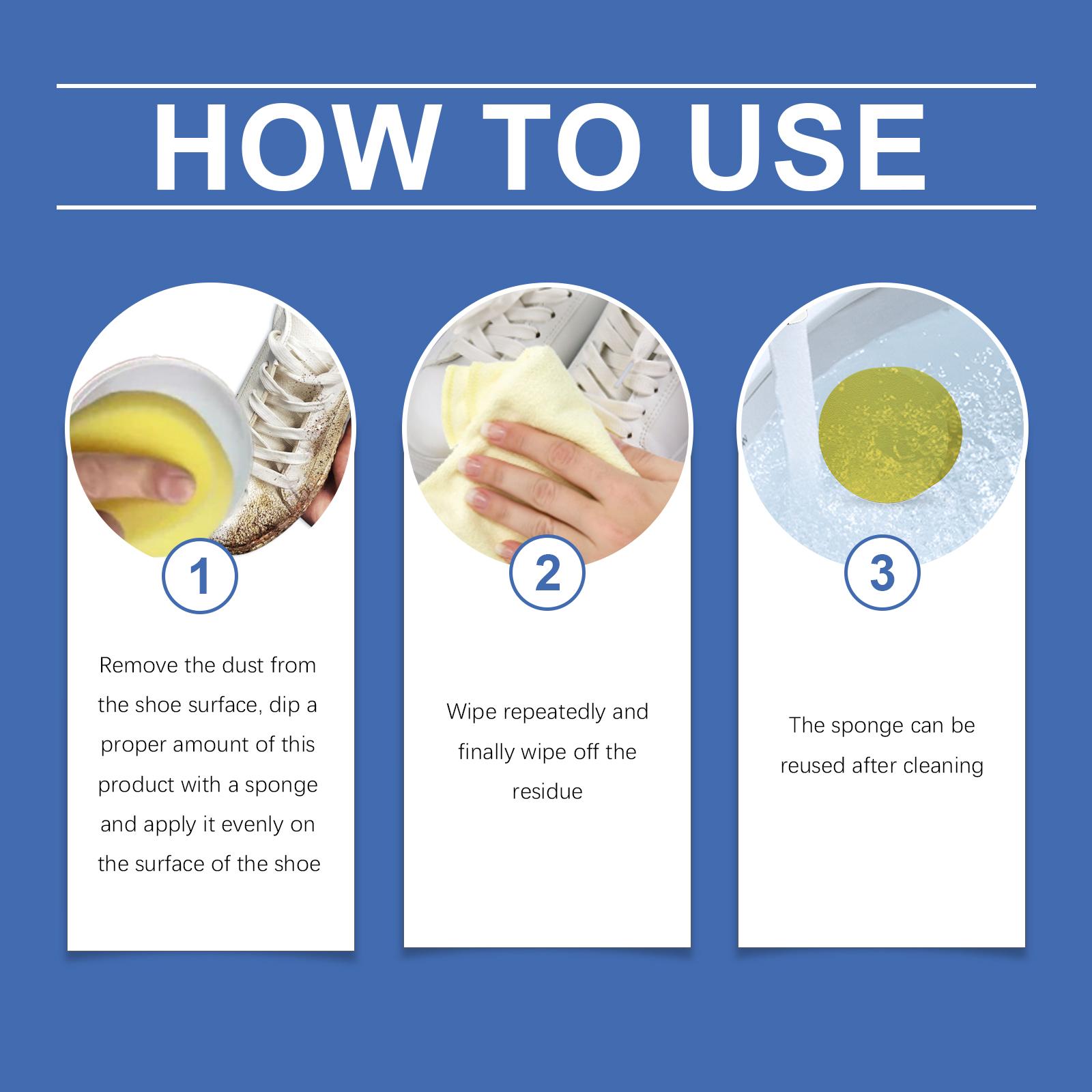 HOW TO USE

1

Remove the dust from the shoe surface, dip a proper amount of this product with a sponge and apply it evenly on the surface of the shoe

2

Wipe repeatedly and finally wipe off the residue

3

The sponge can be reused after cleaning