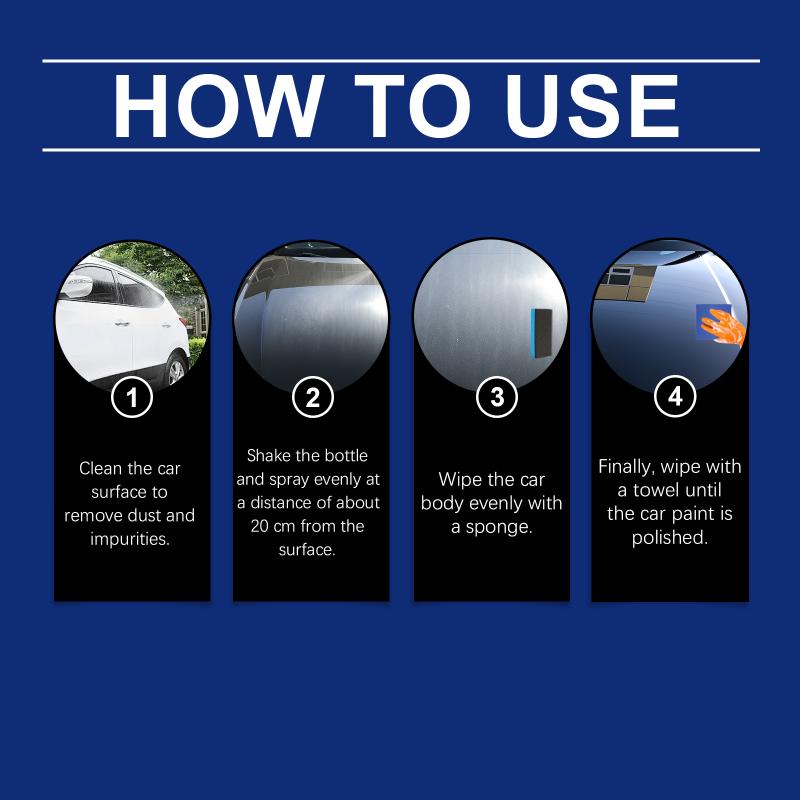 HOW TO USE

1

Clean the car surface to remove dust and impurities.

2

Shake the bottle and spray evenly at a distance of about 20 cm from the surface.

3

Wipe the car body evenly with a sponge.

4

Finally, wipe with a towel until the car paint is polished.