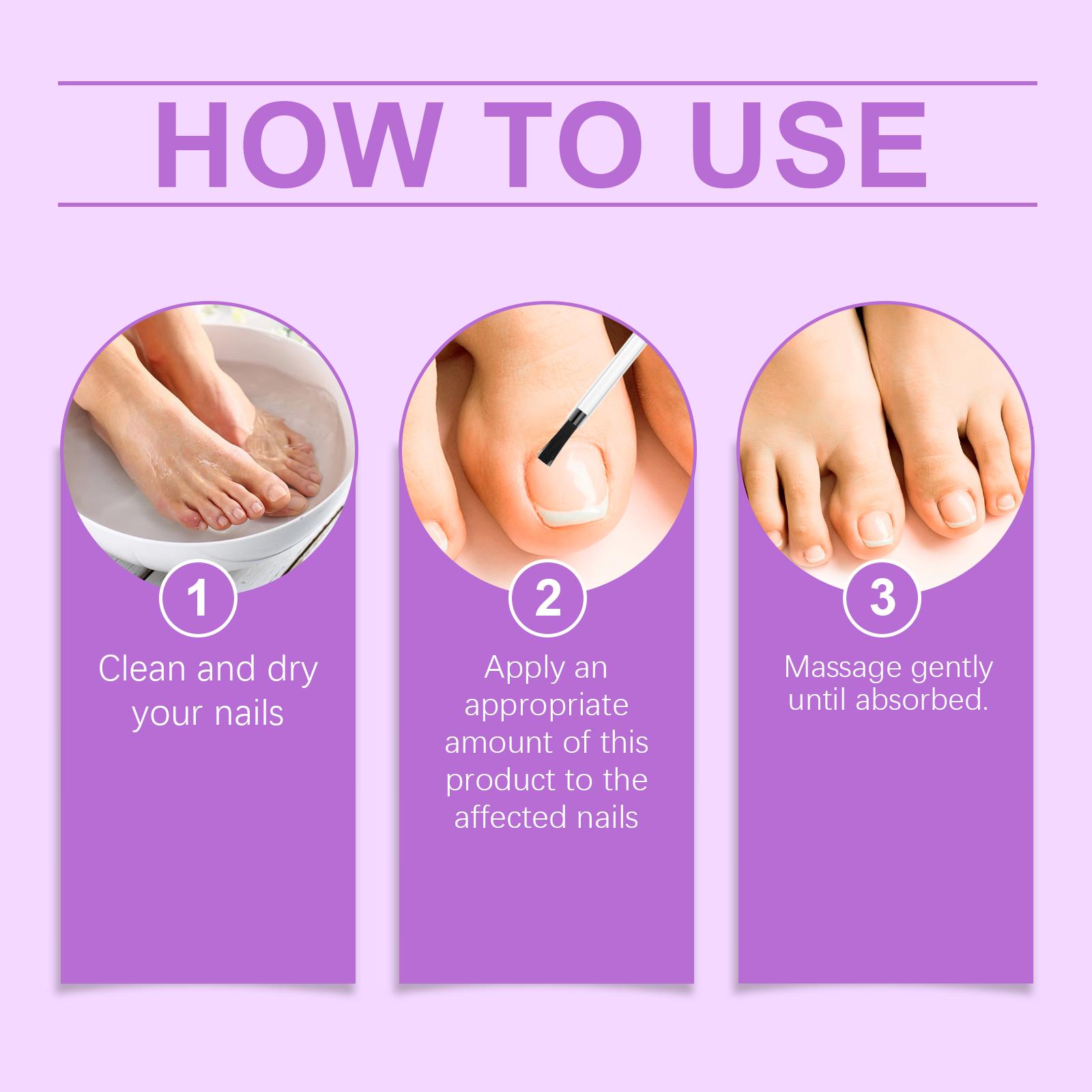 HOW TO USE

1

Clean and dry your nails

2

Apply an appropriate amount of this product to the affected nails

3

Massage gently until absorbed.