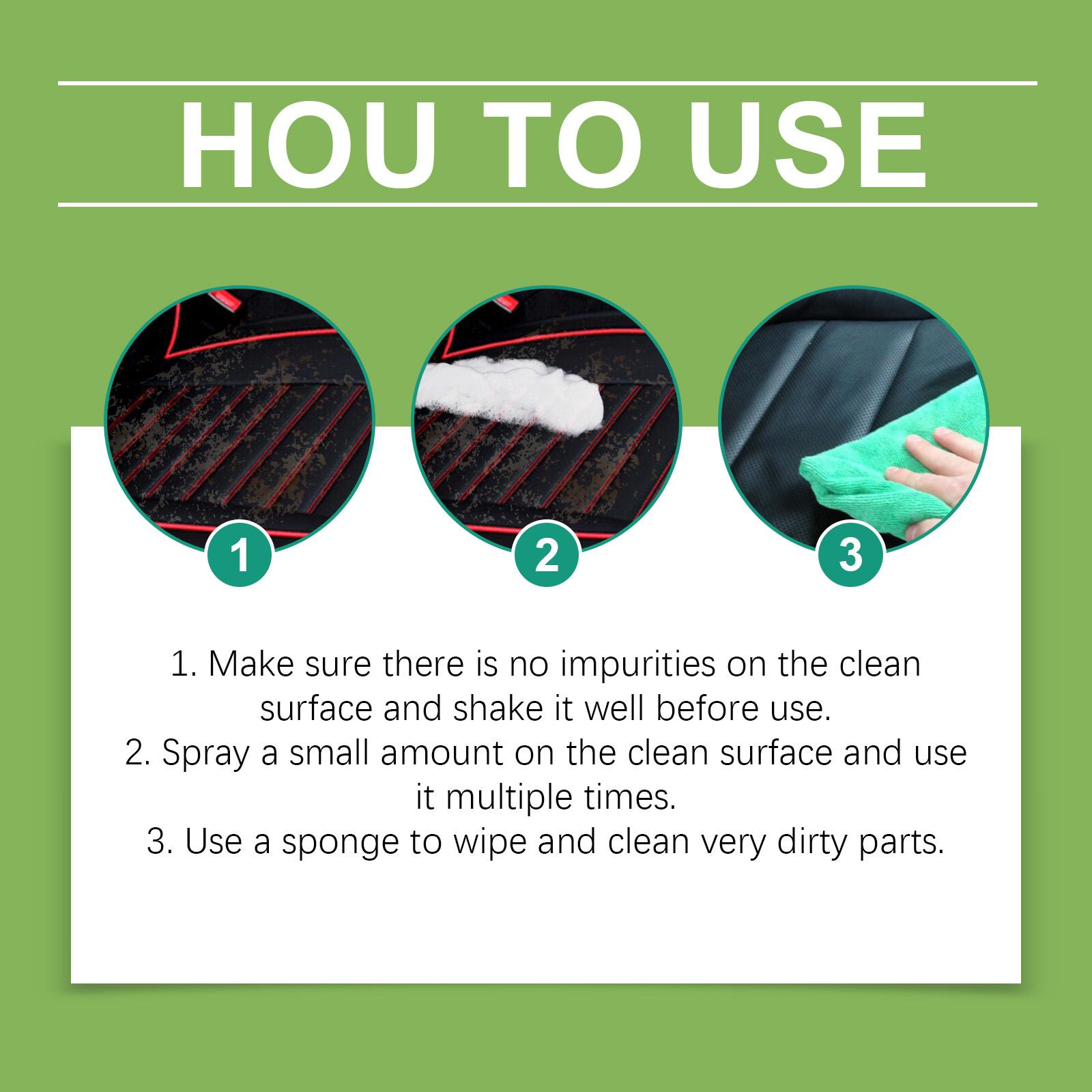 HOU TO USE

1

2

3

1. Make sure there is no impurities on the clean surface and shake it well before use.
2. Spray a small amount on the clean surface and use it multiple times.
3. Use a sponge to wipe and clean very dirty parts.