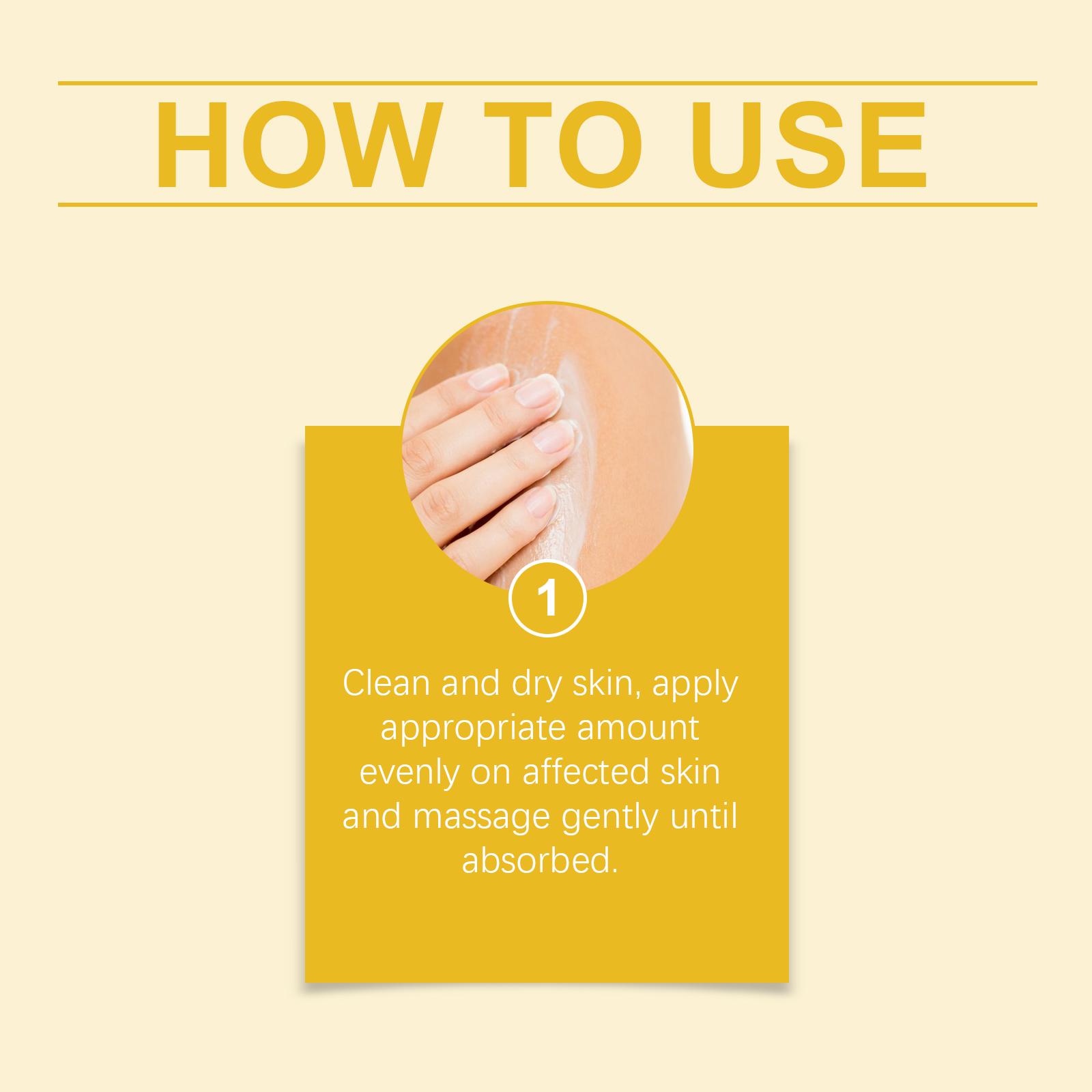 HOW TO USE

1

Clean and dry skin, apply appropriate amount evenly on affected skin and massage gently until absorbed.