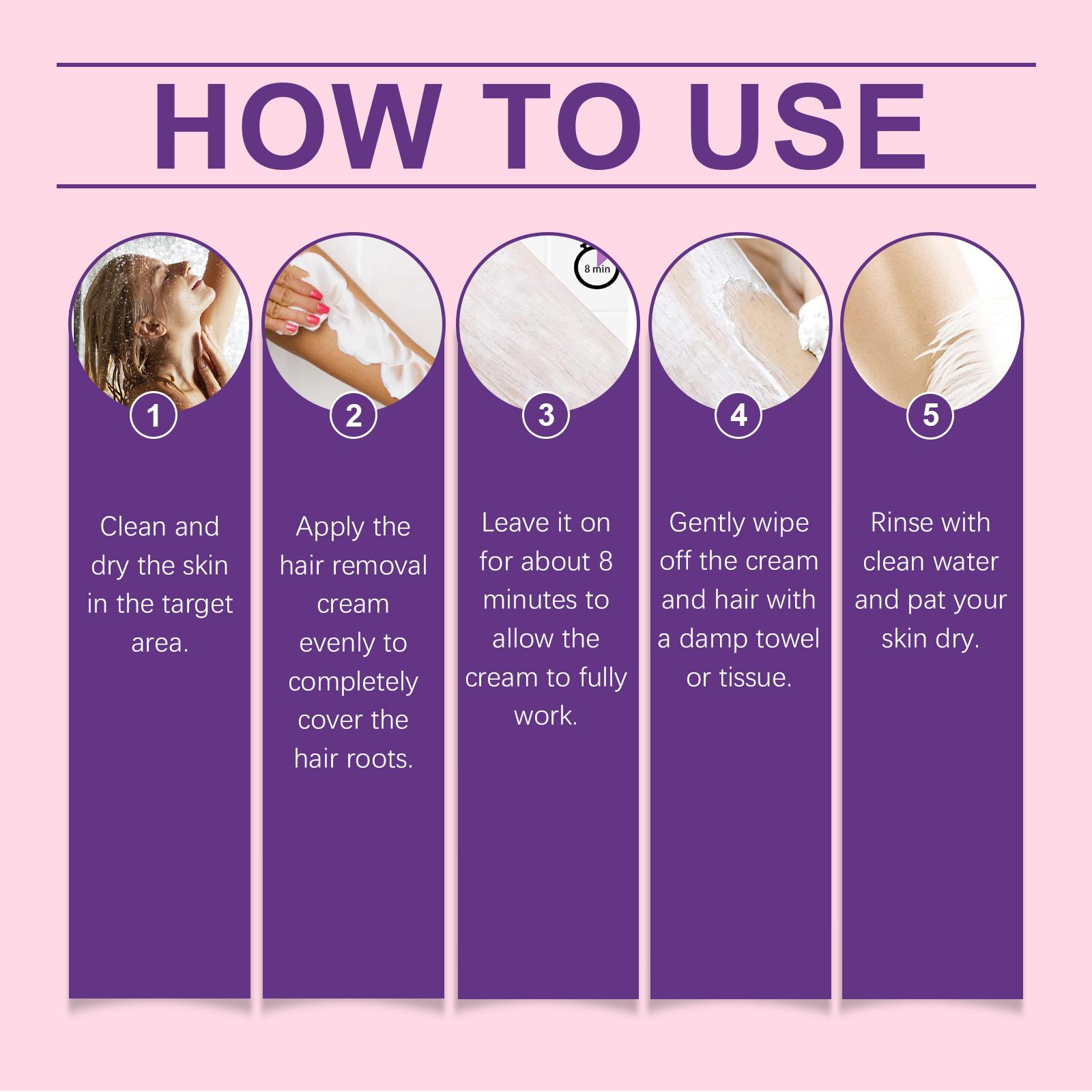 HOW TO USE

1

Clean and dry the skin in the target area.

2

Apply the hair removal cream evenly to completely cover the hair roots.

8 min

3

Leave it on for about 8 minutes to allow the cream to fully work.

4

Gently wipe off the cream and hair with a damp towel or tissue.

5

Rinse with clean water and pat your skin dry.